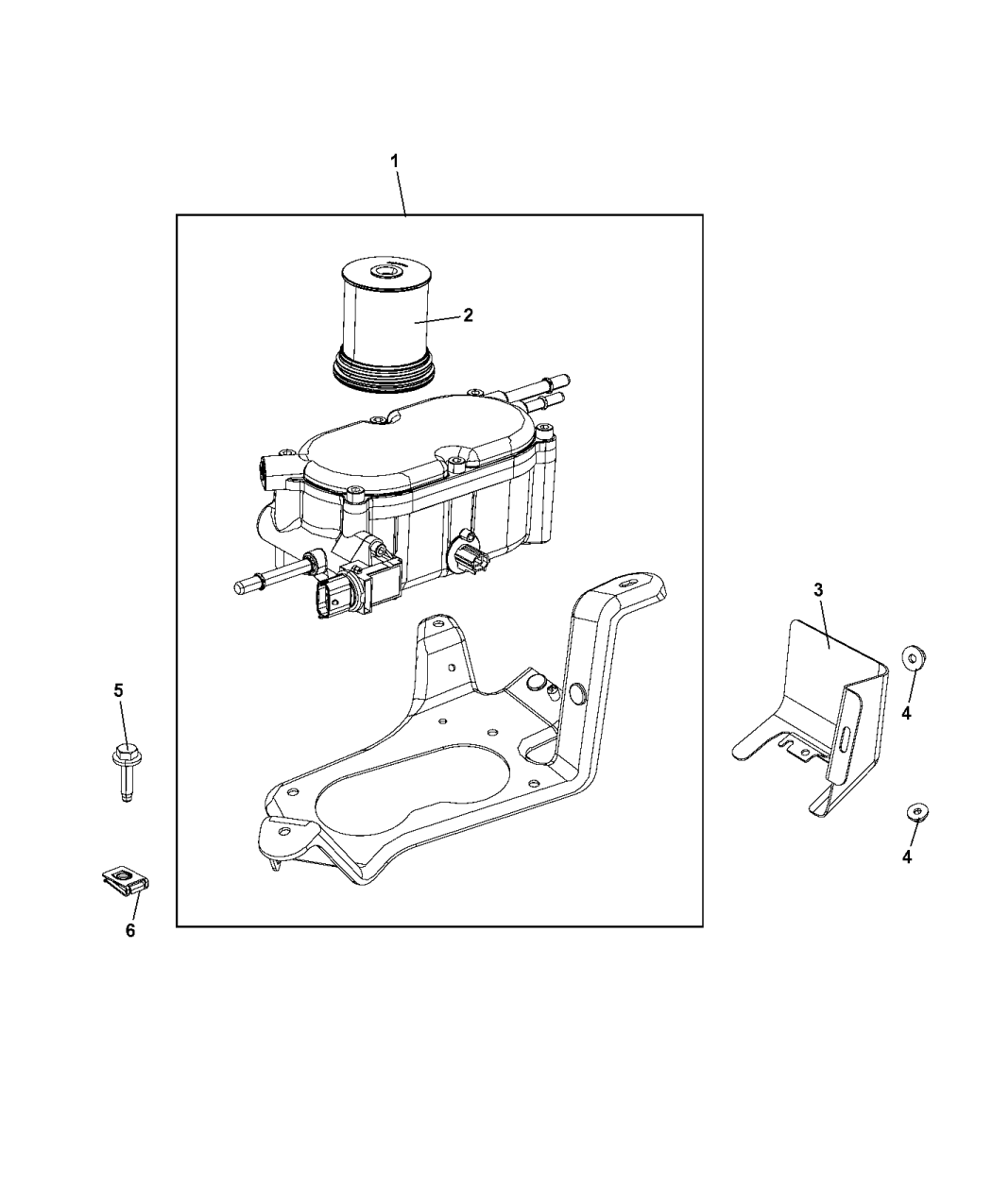 1
2
3
4
5
4
6