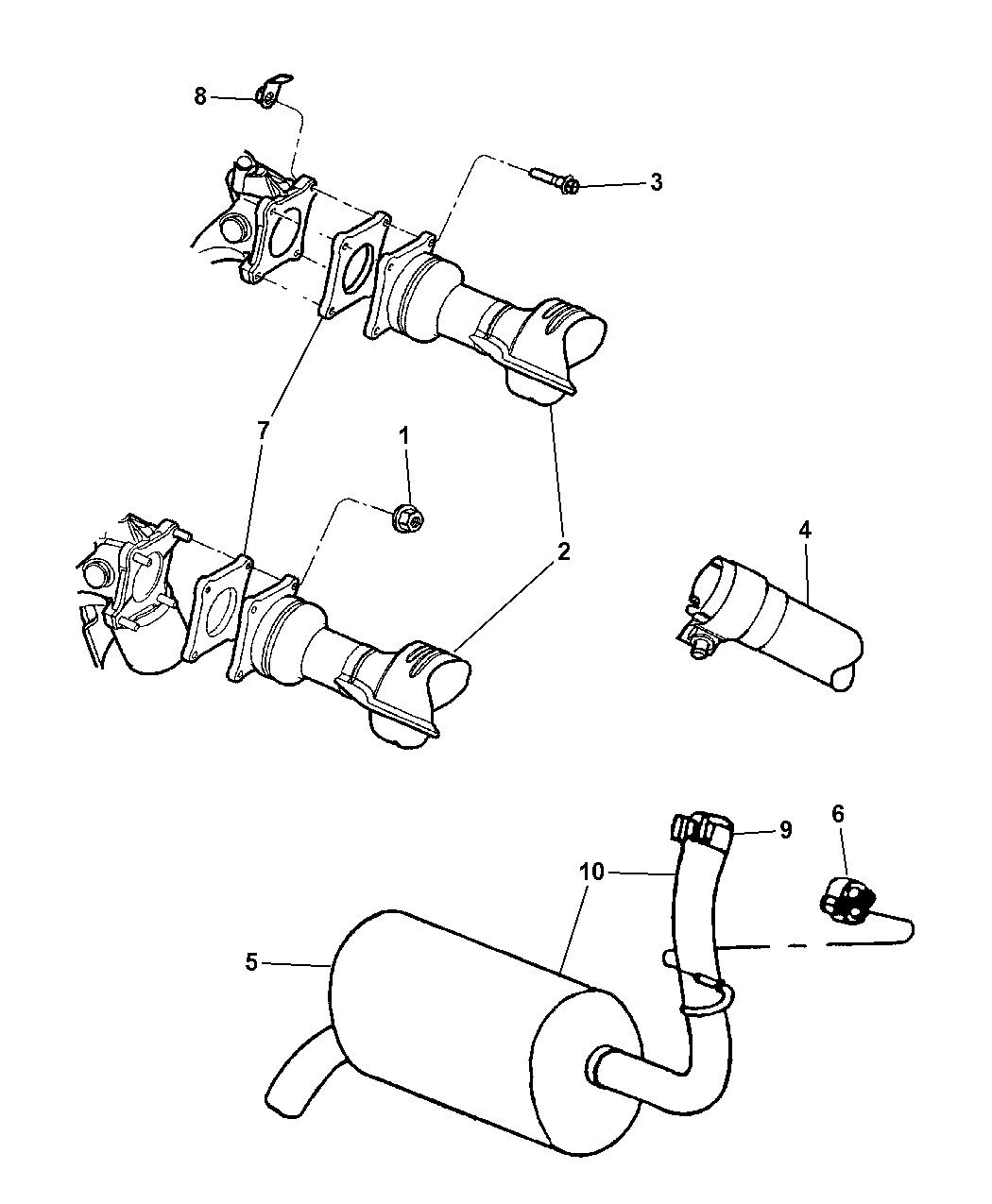 8
3
7
1
2
4
9
6
10
5