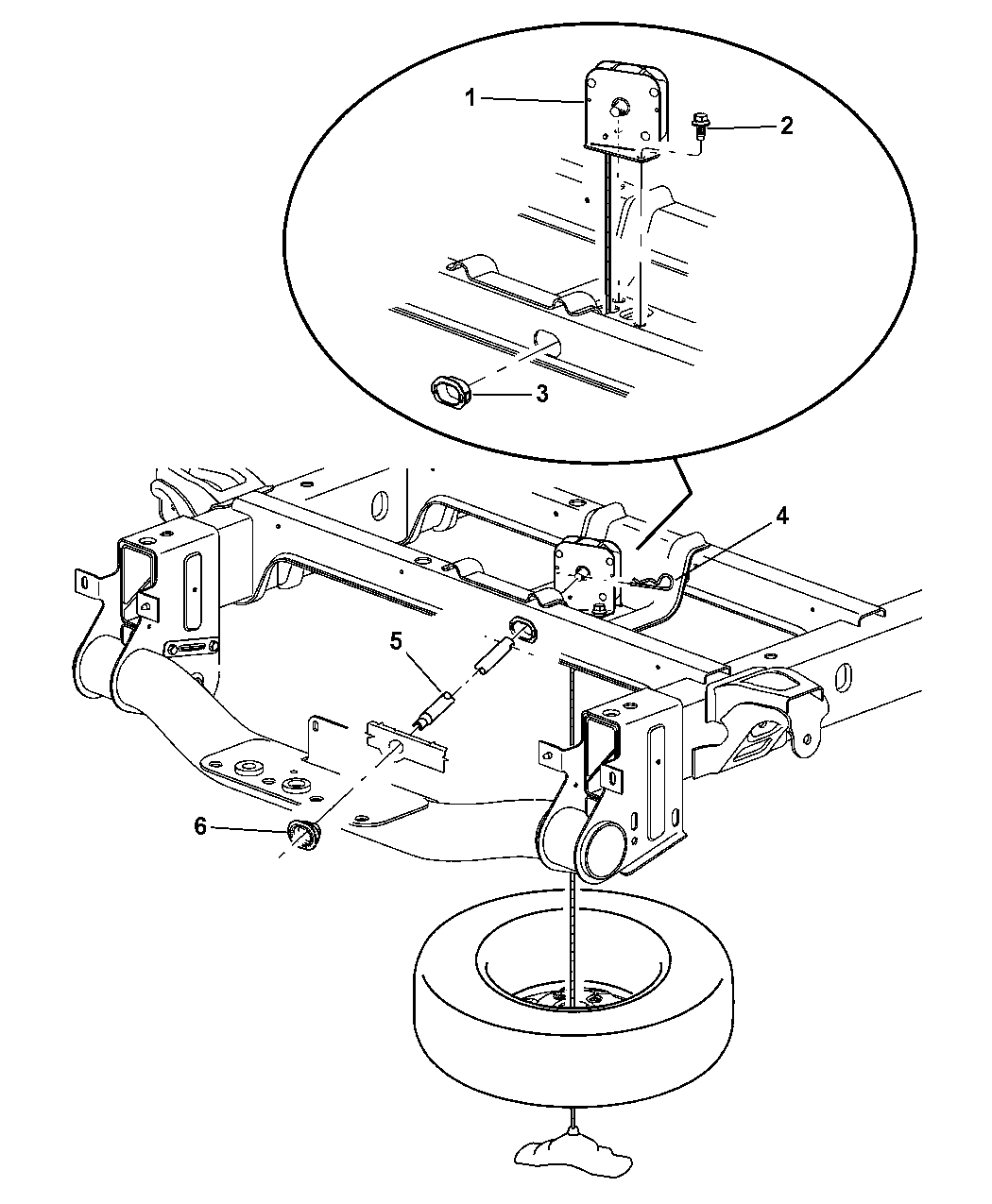 1
2
3
4
5
6