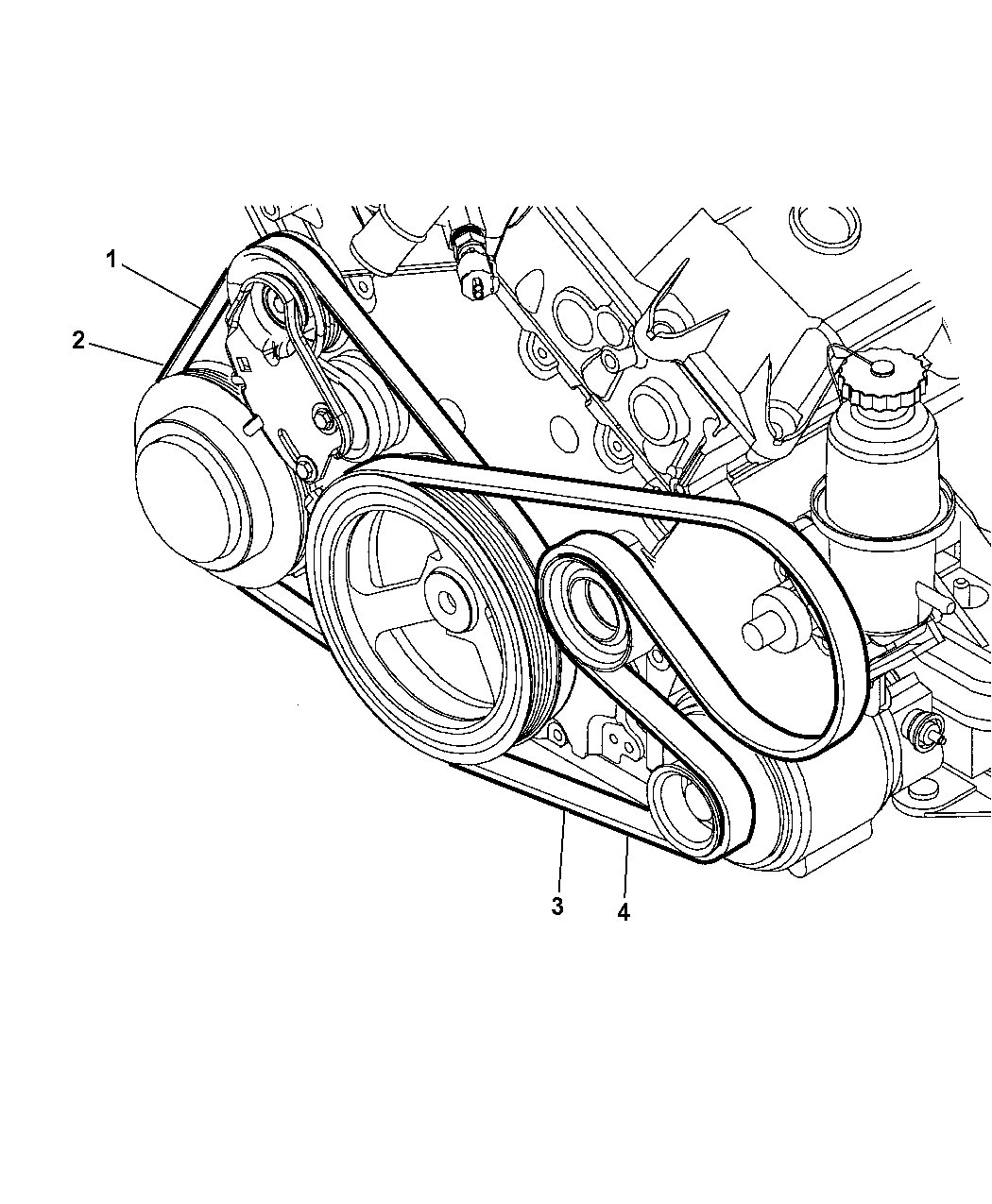 1
2
3
4