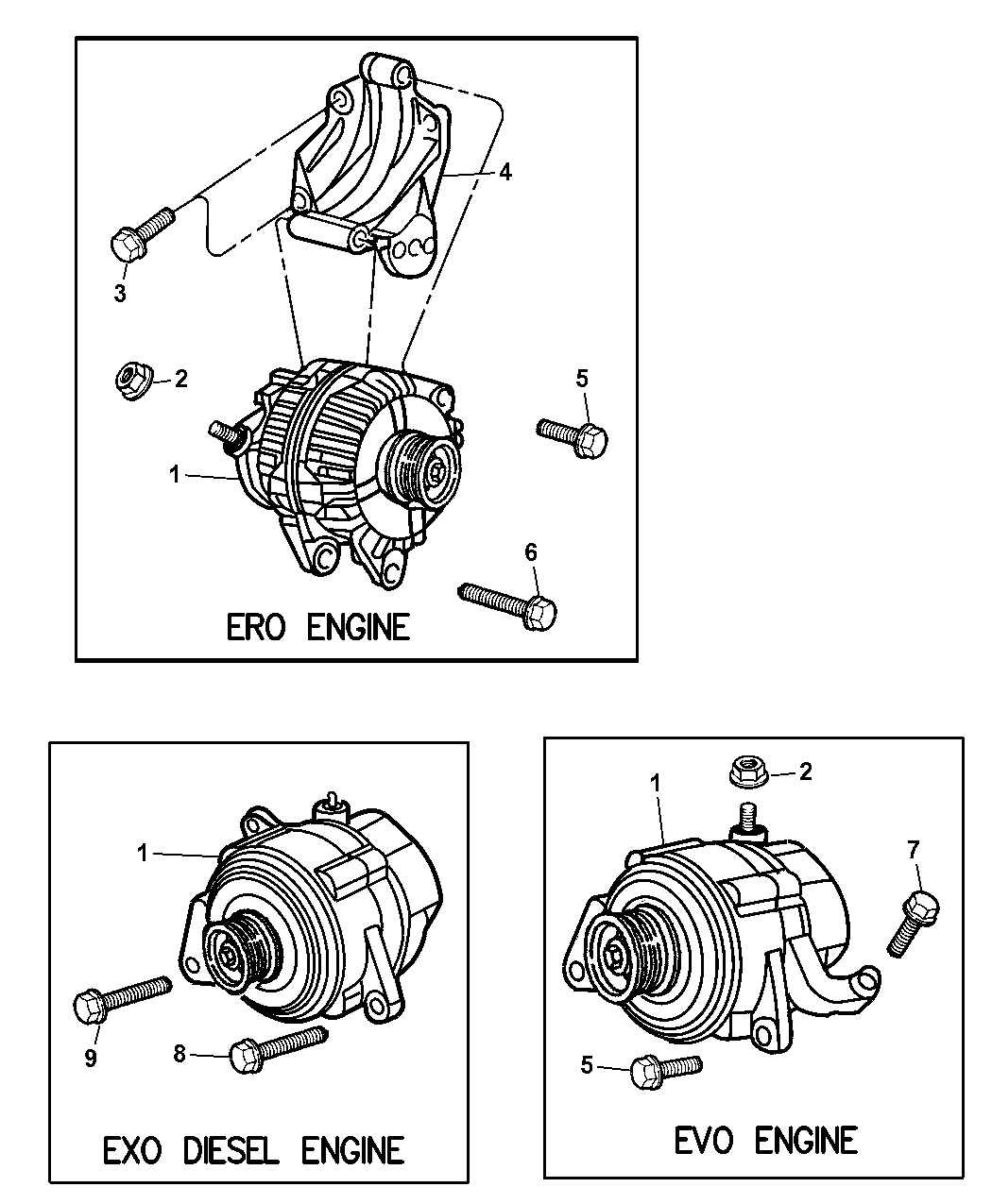 4
3
2
5
1
6
ERO ENGINE

1
9
8
EXO DIESEL ENGINE

1
2
7
5
EVO ENGINE