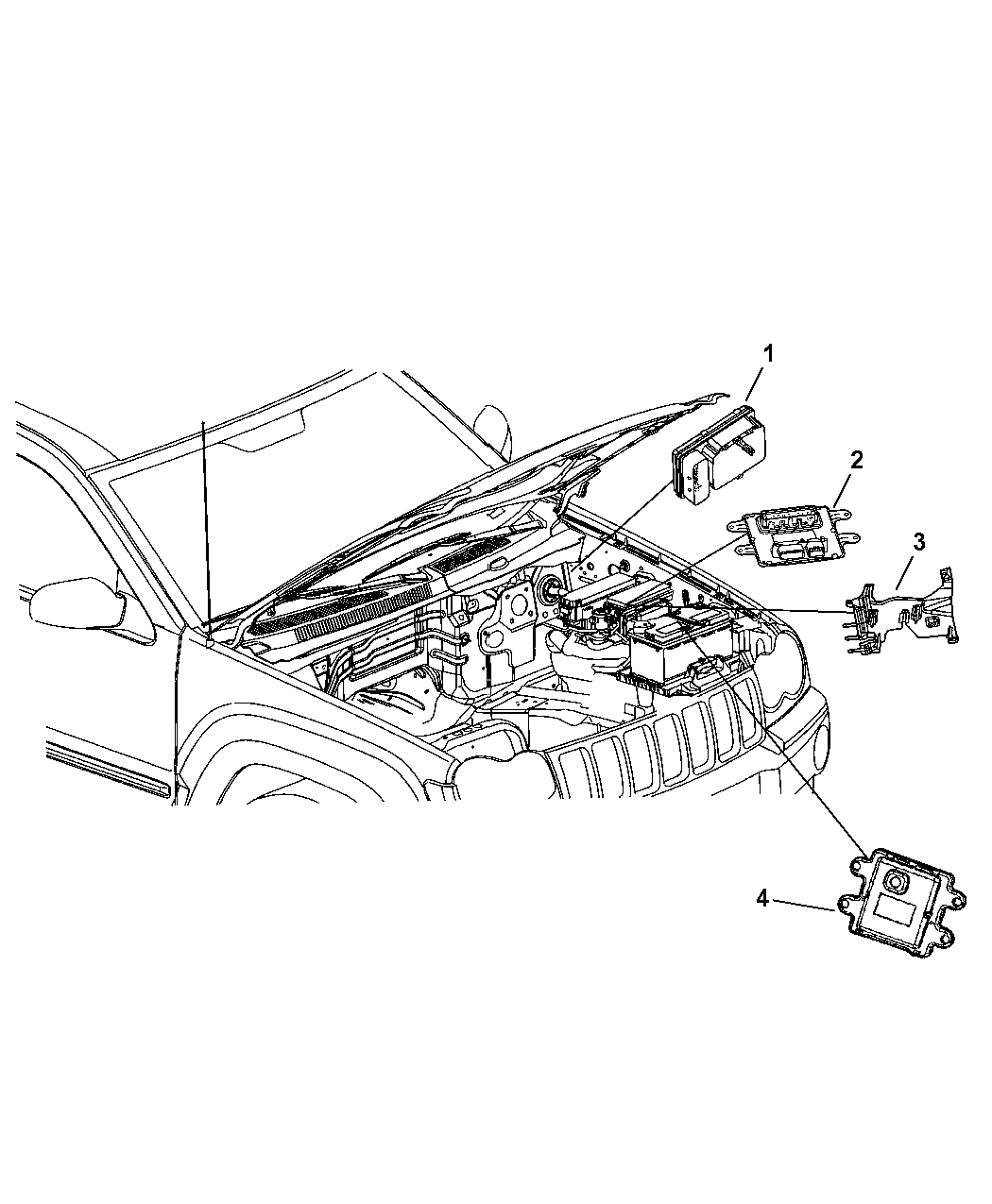 1
2
3
4