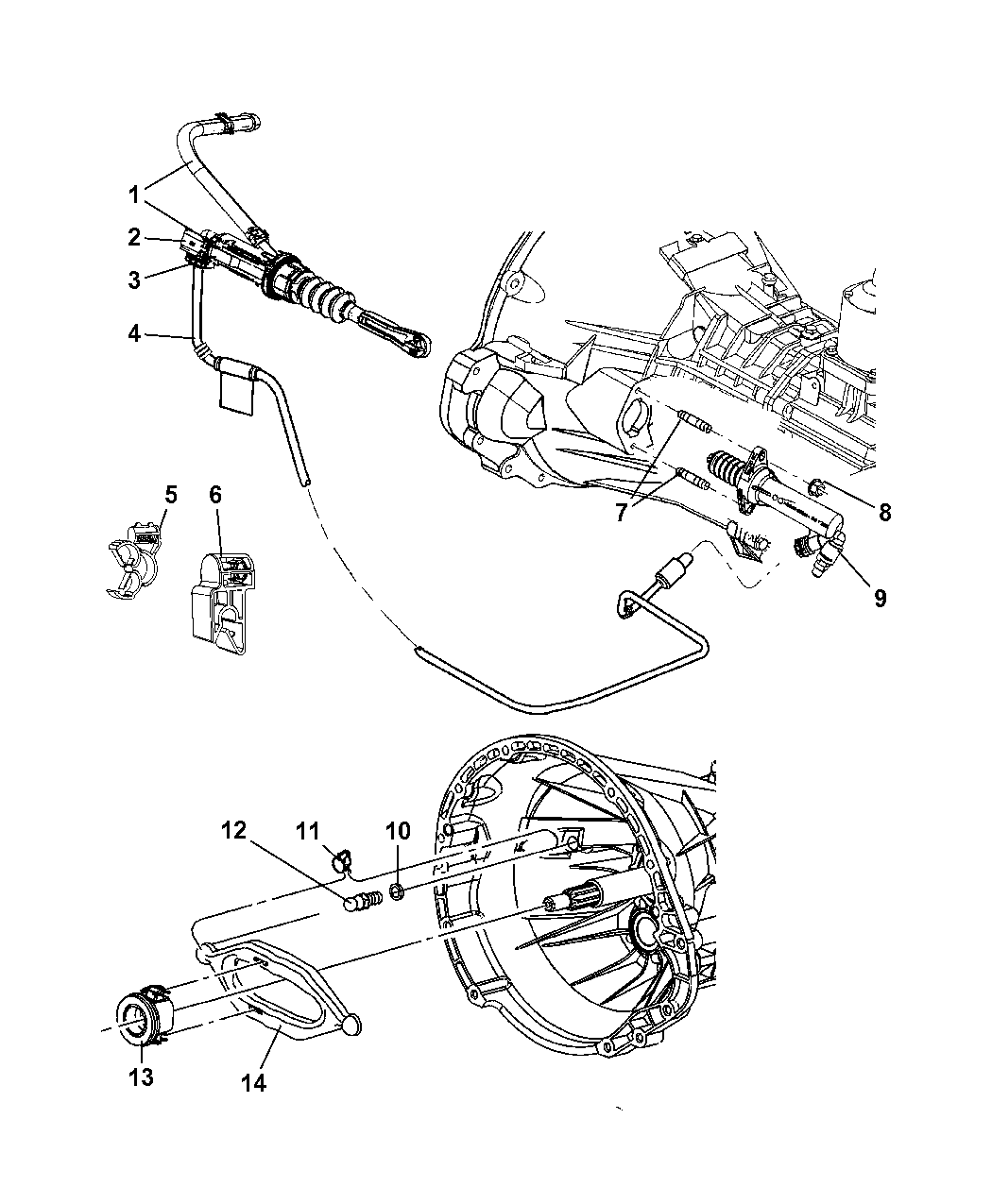 1
2
3
4
5
6
7
8
9
12
11
10
13
14