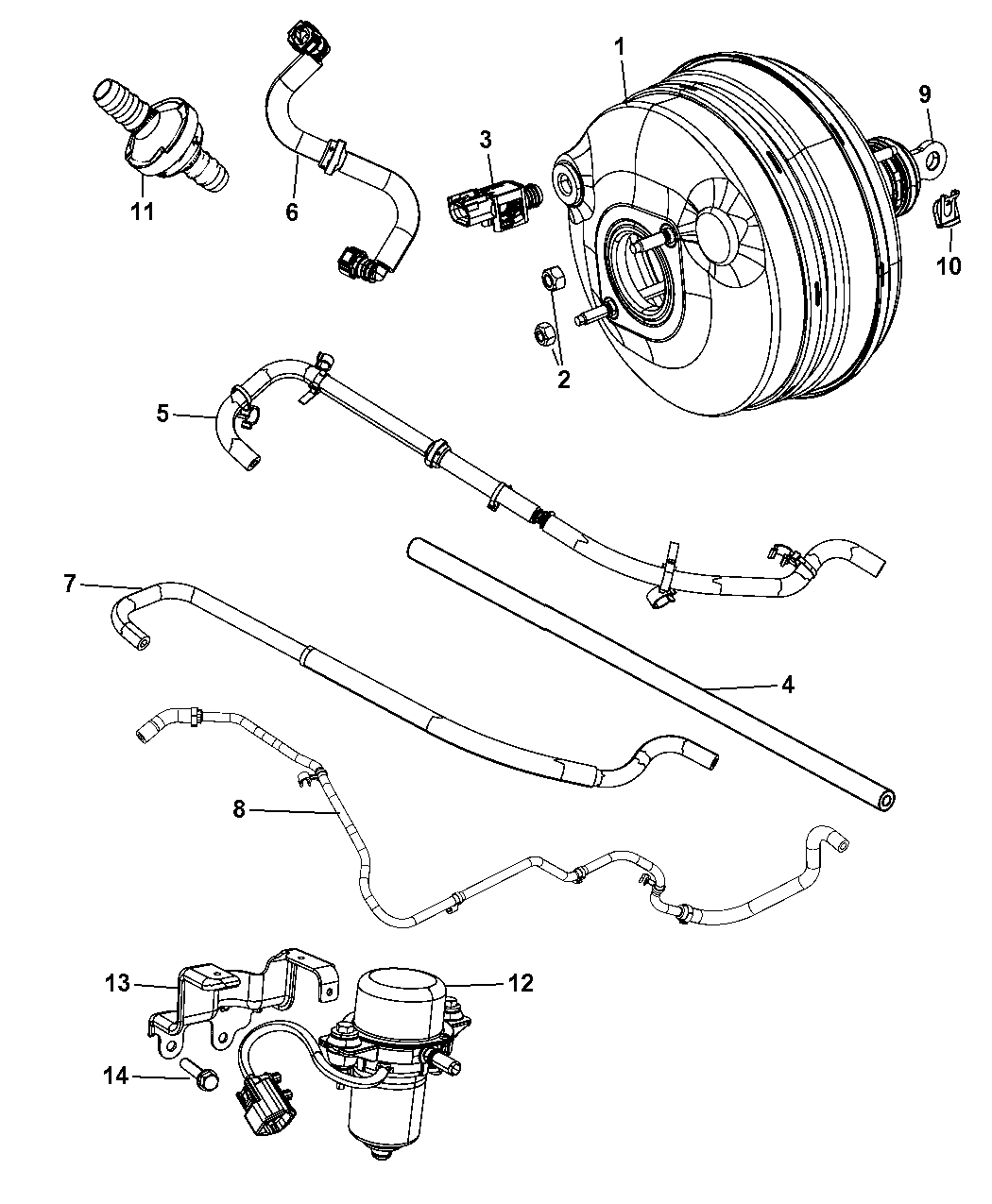 1
9
3
11
6
10
2
5
7
4
8
13
12
14