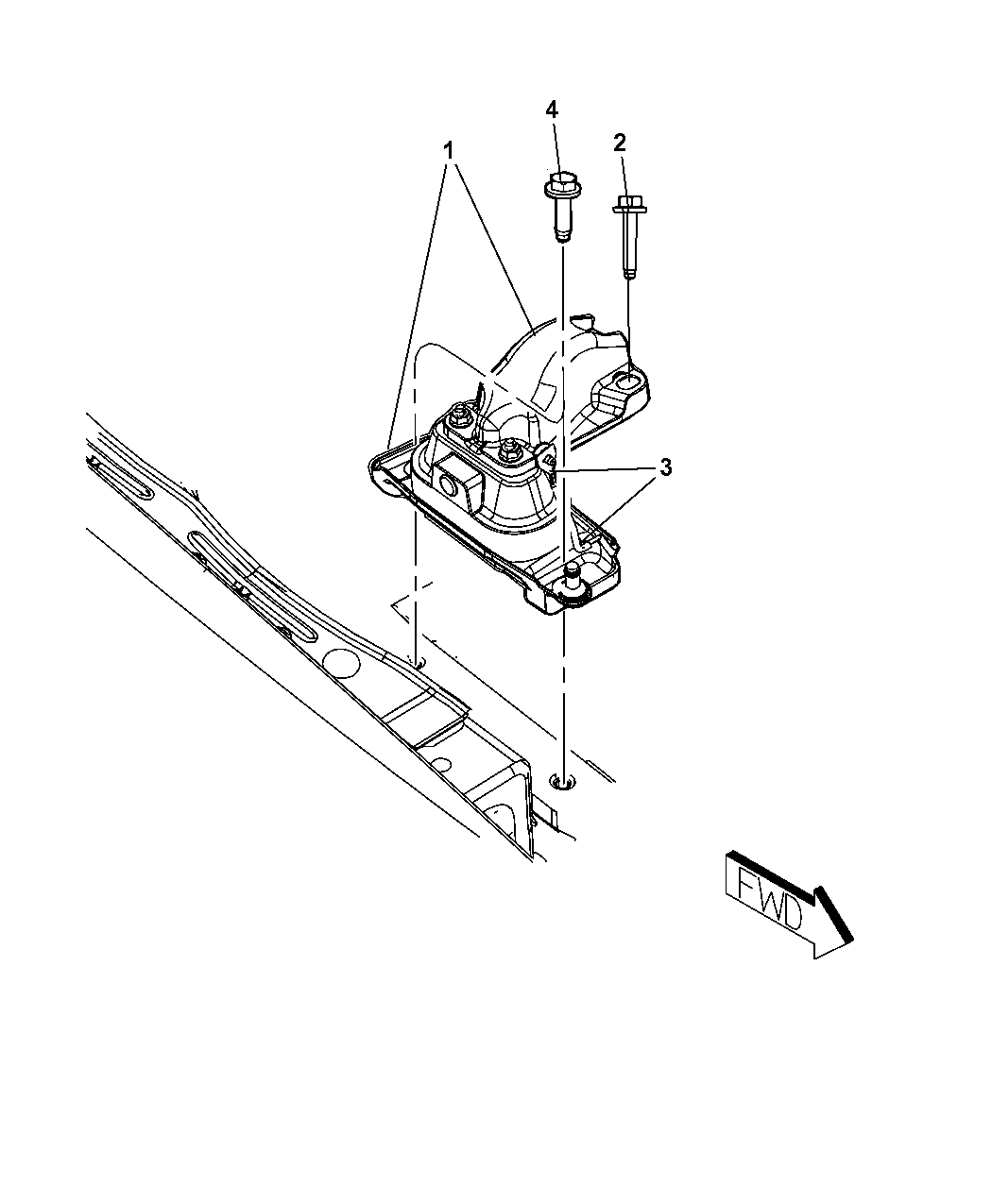 4
2
1
3
FWD