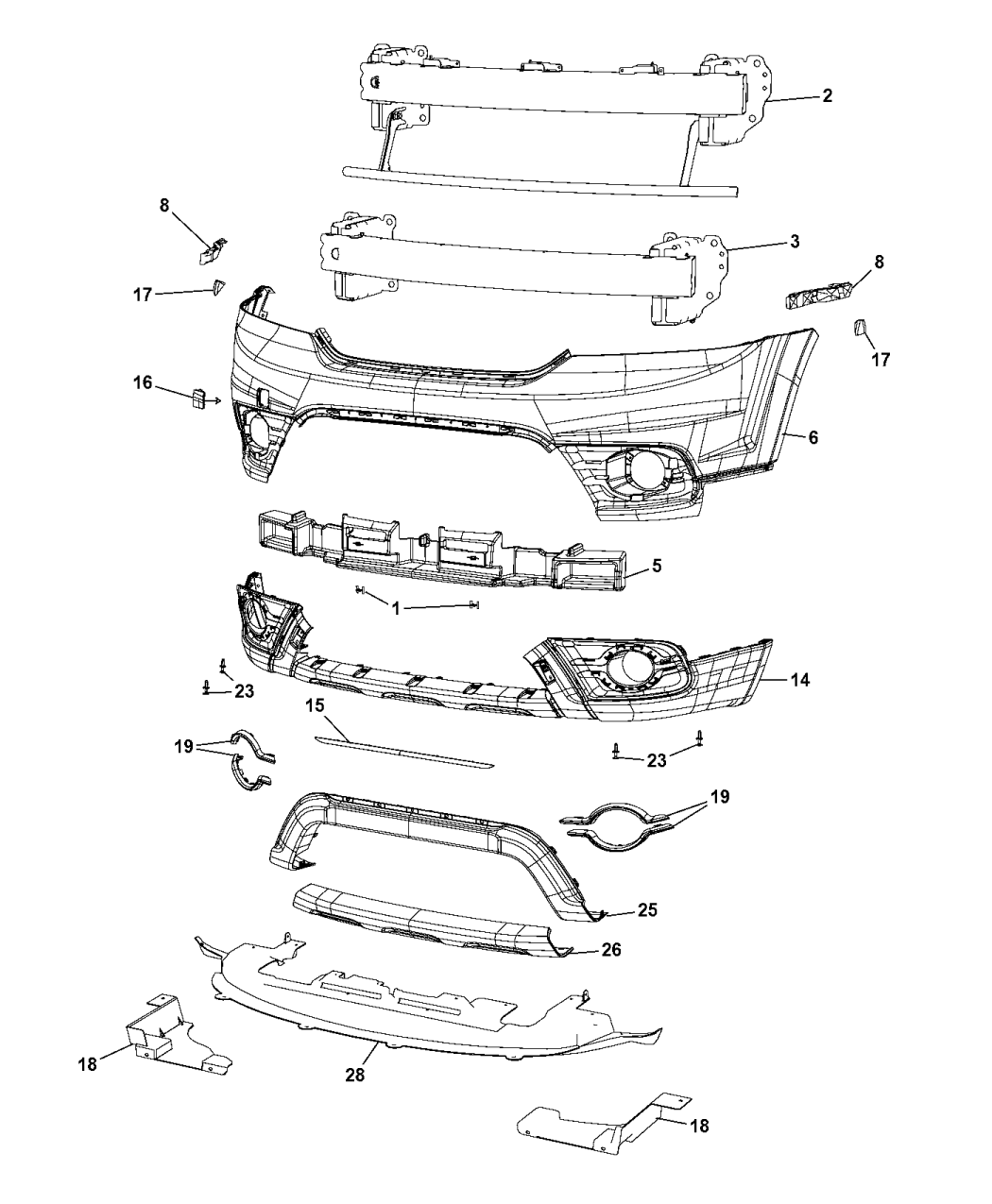 2
8
3
8
17
17
16
6
5
1
14
23
15
19
23
19
25
26
18
28
18