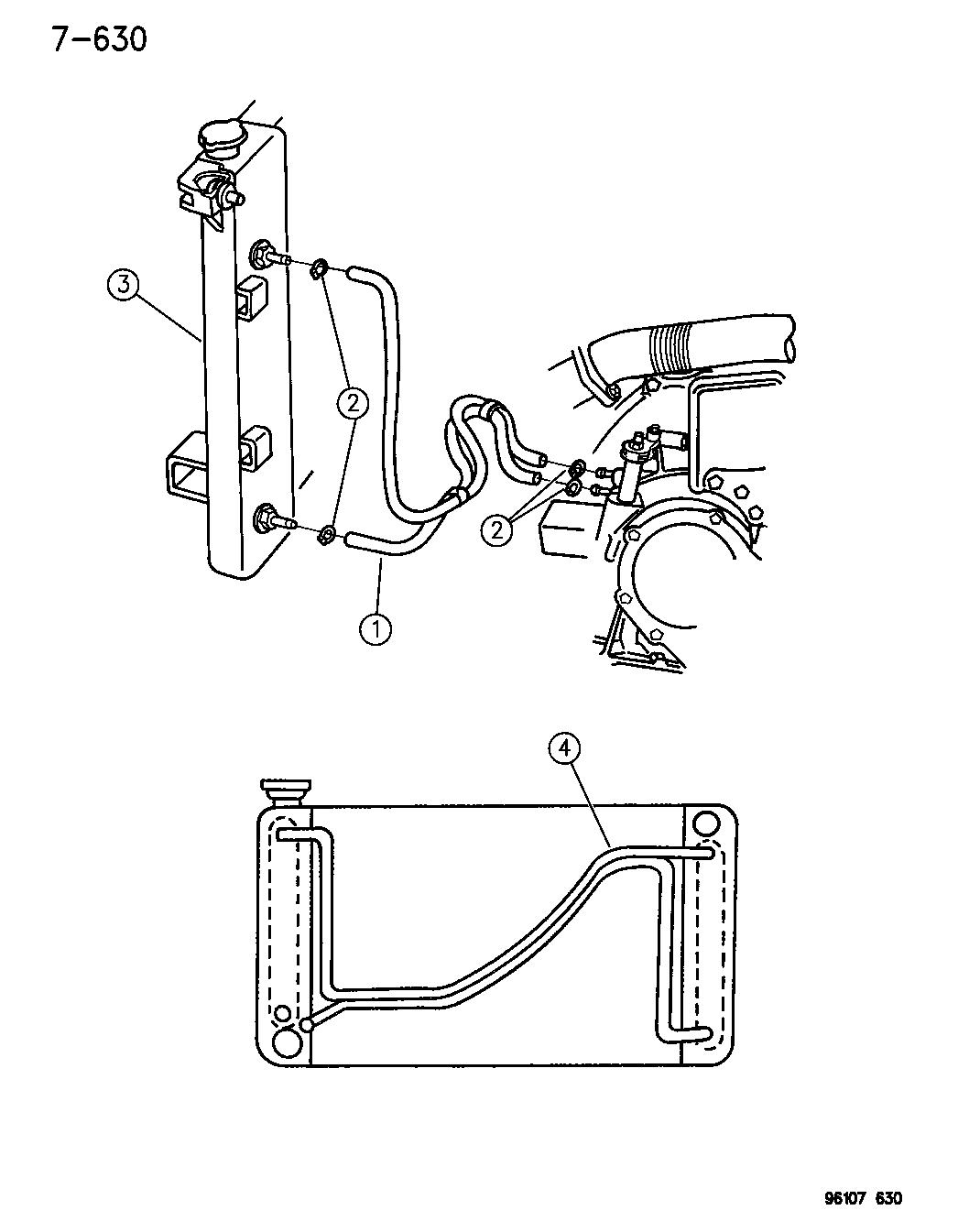 7-630

3

2

2

1

4

96107 630