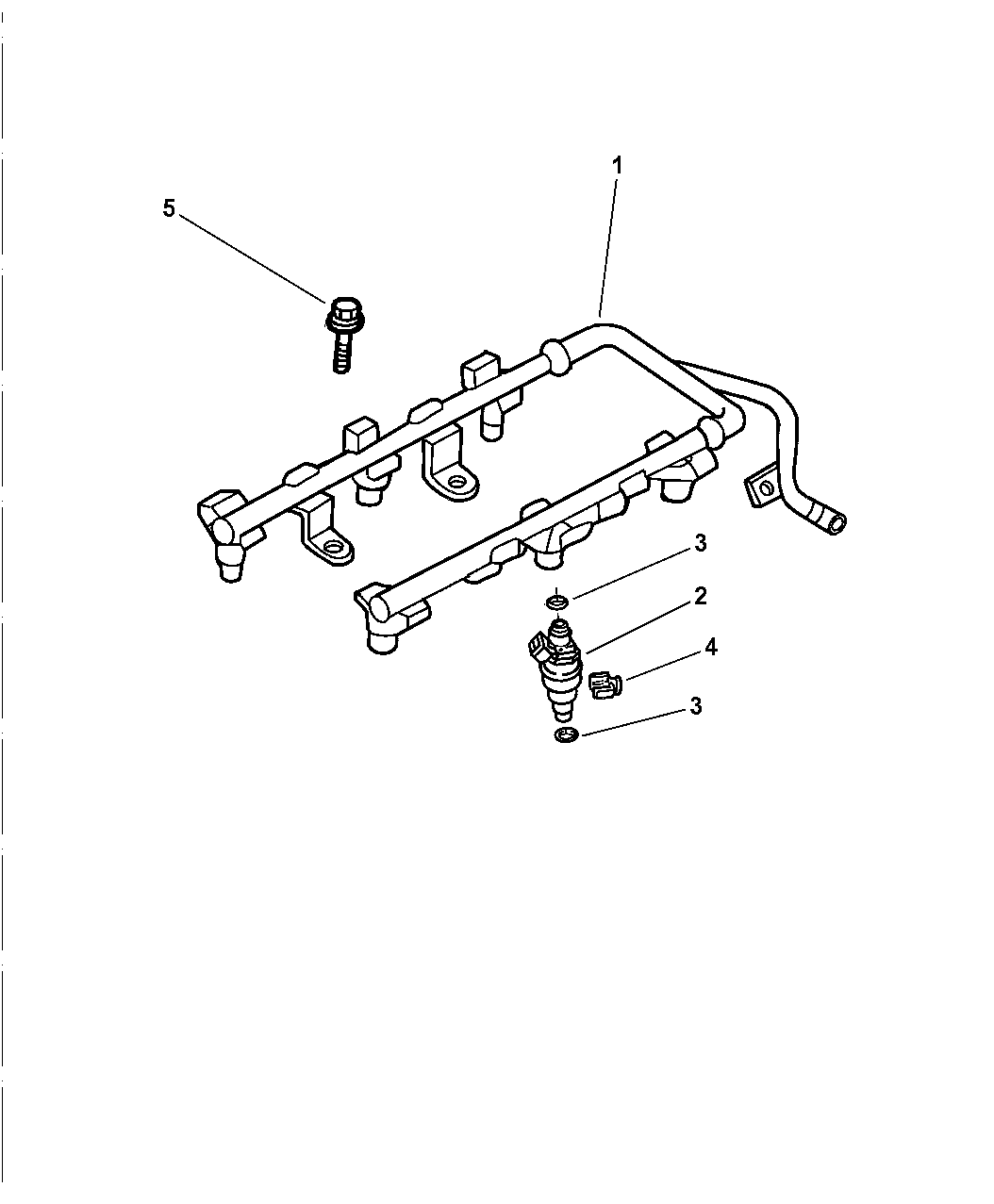 1
5
3
2
4
3