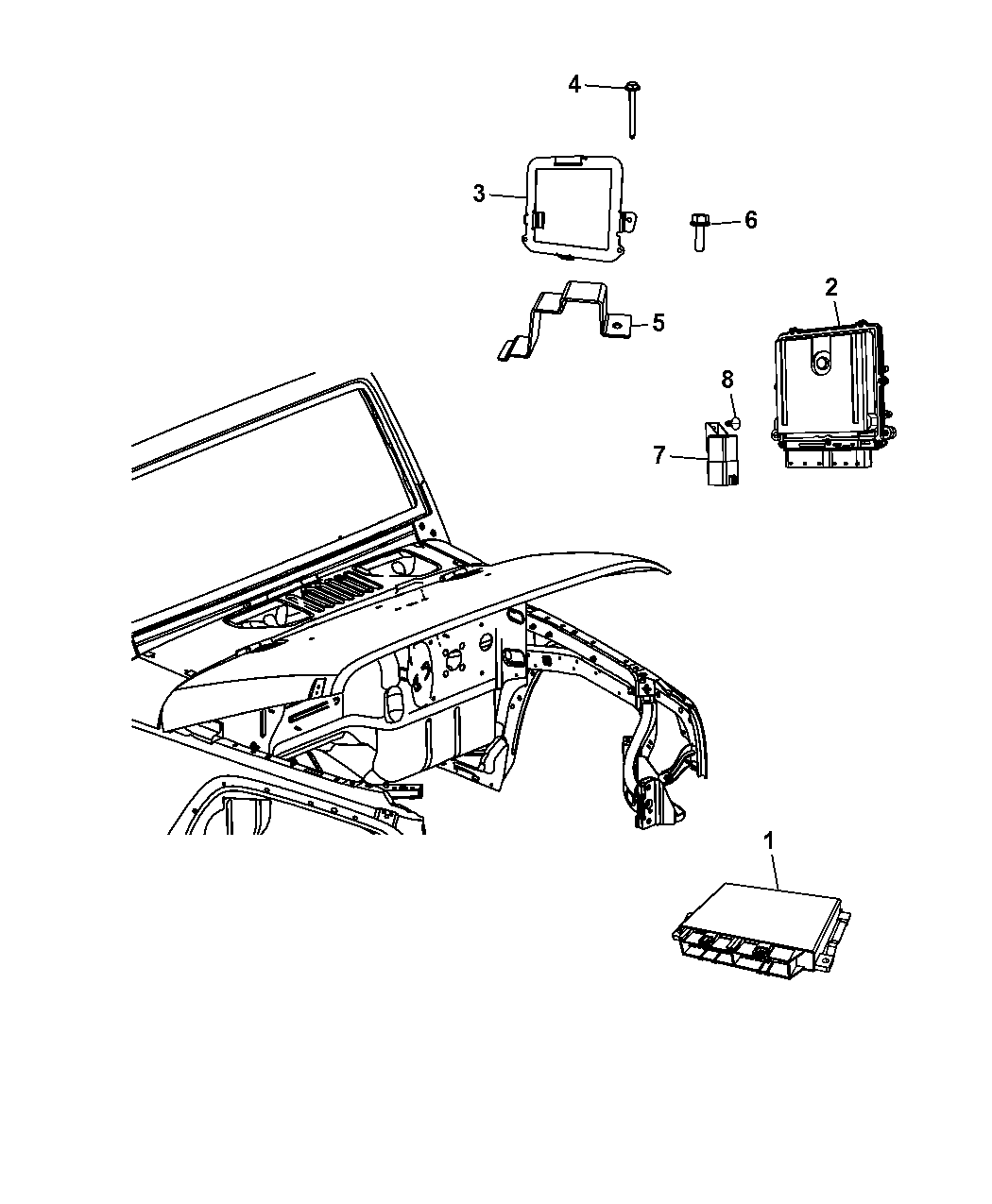 4
3
6
2
5
8
7
1