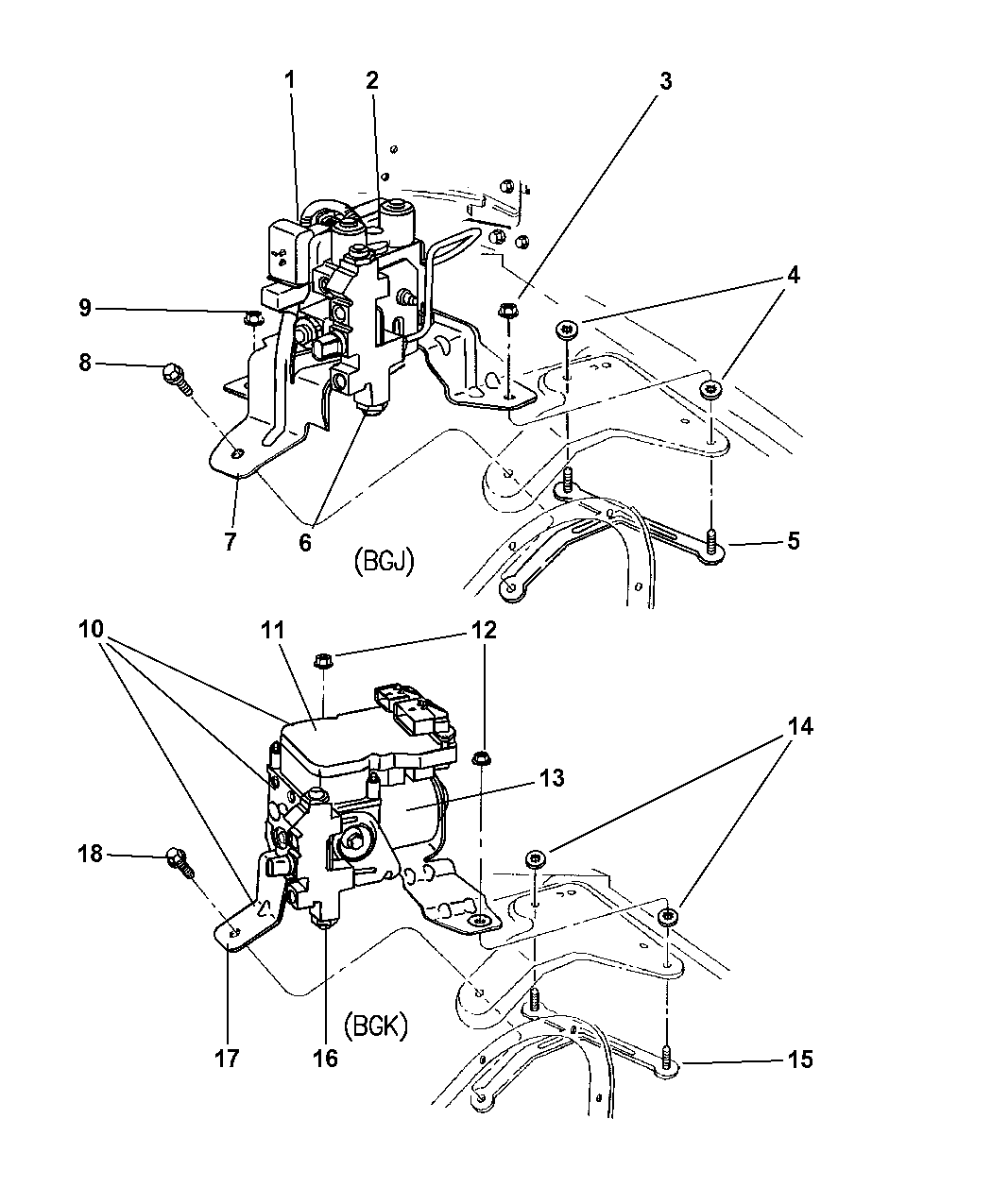 1
2
3
4
9
8
7
6
(BGJ)
5
10
11
12
14
13
18
17
16
(BGK)
15