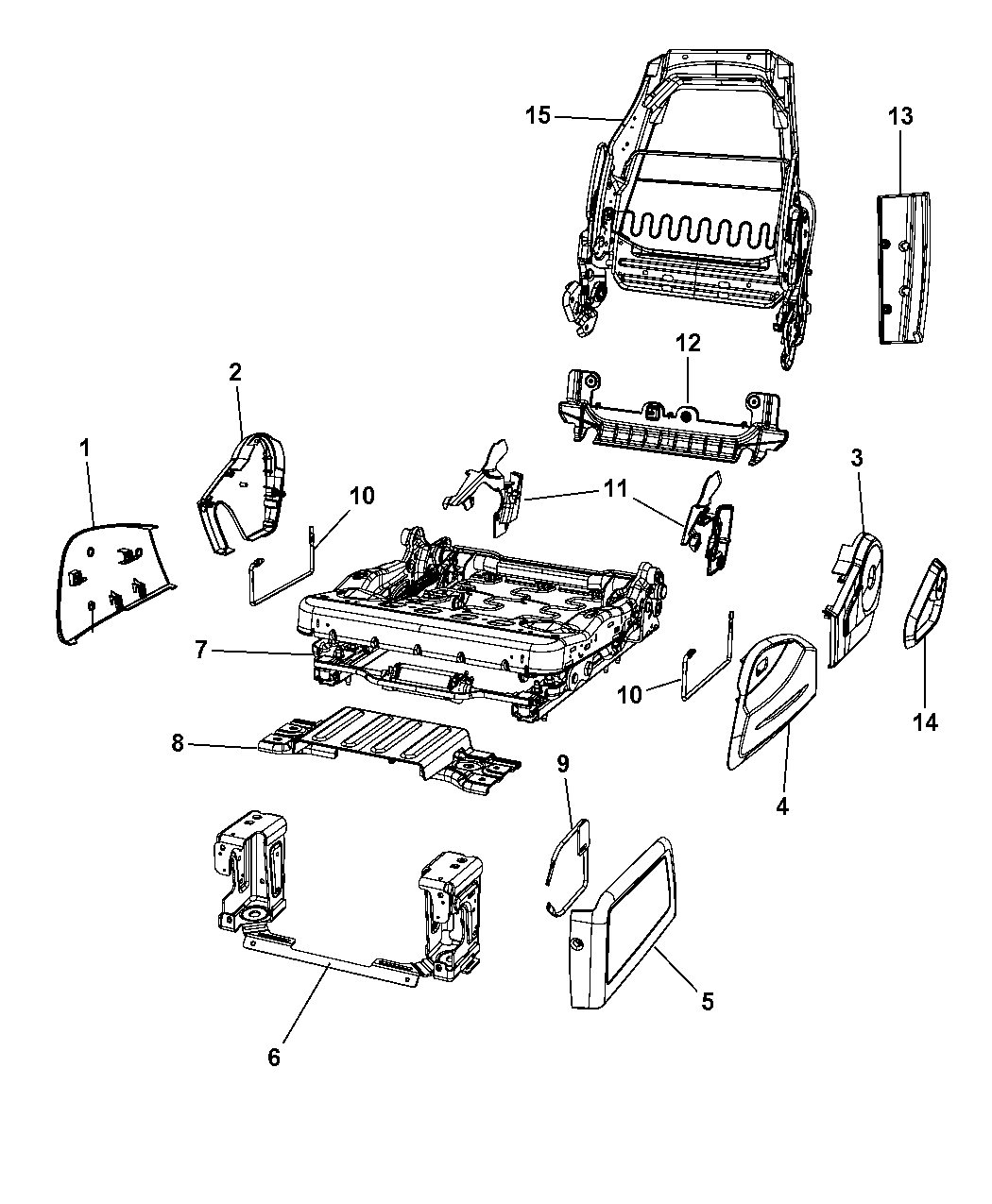 15
13
12
2
1
10
11
3
7
10
14
8
9
4
5
6