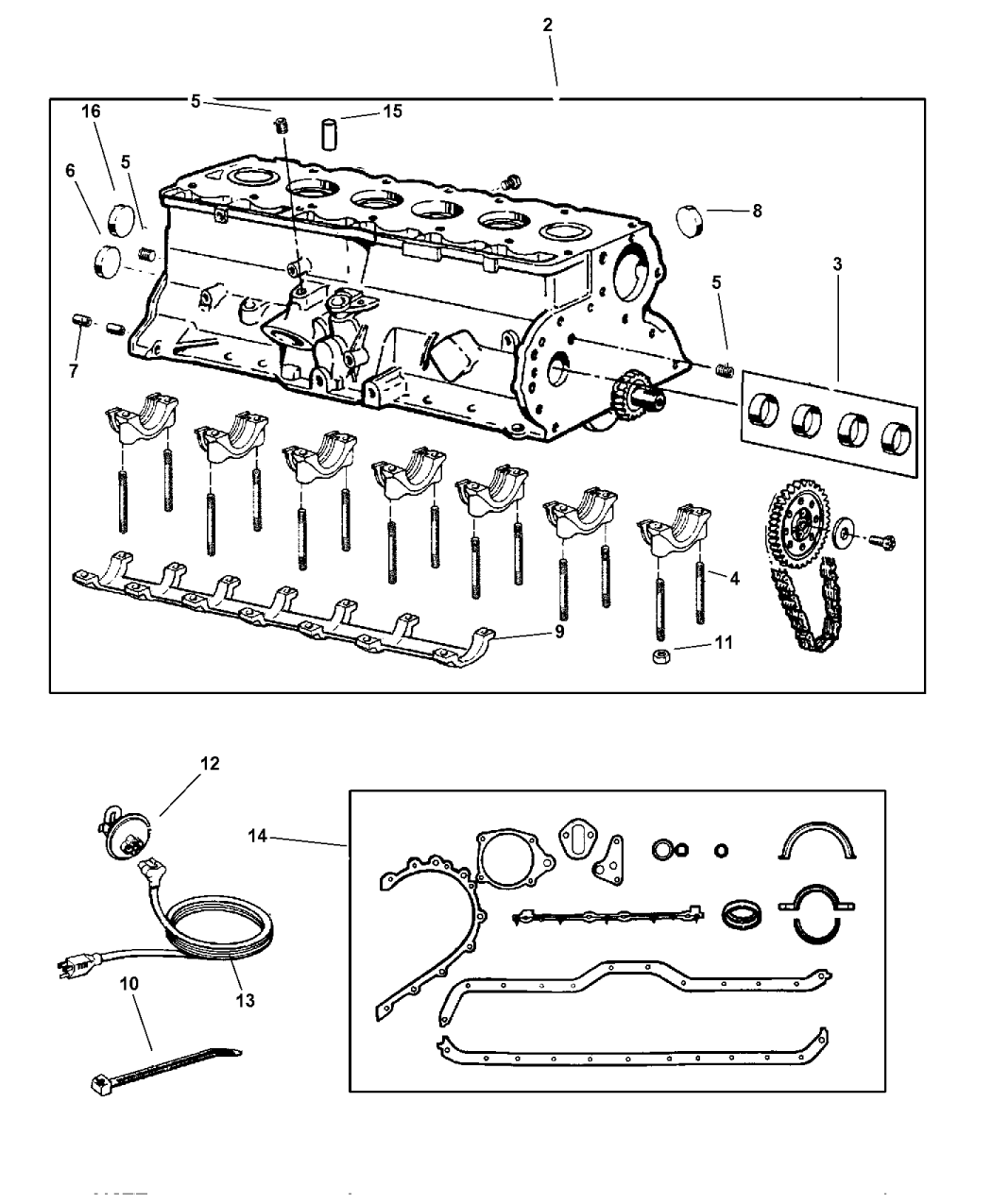 2
5
15
16
5
6
8
3
5
7
4
9
11
12
14
13
10