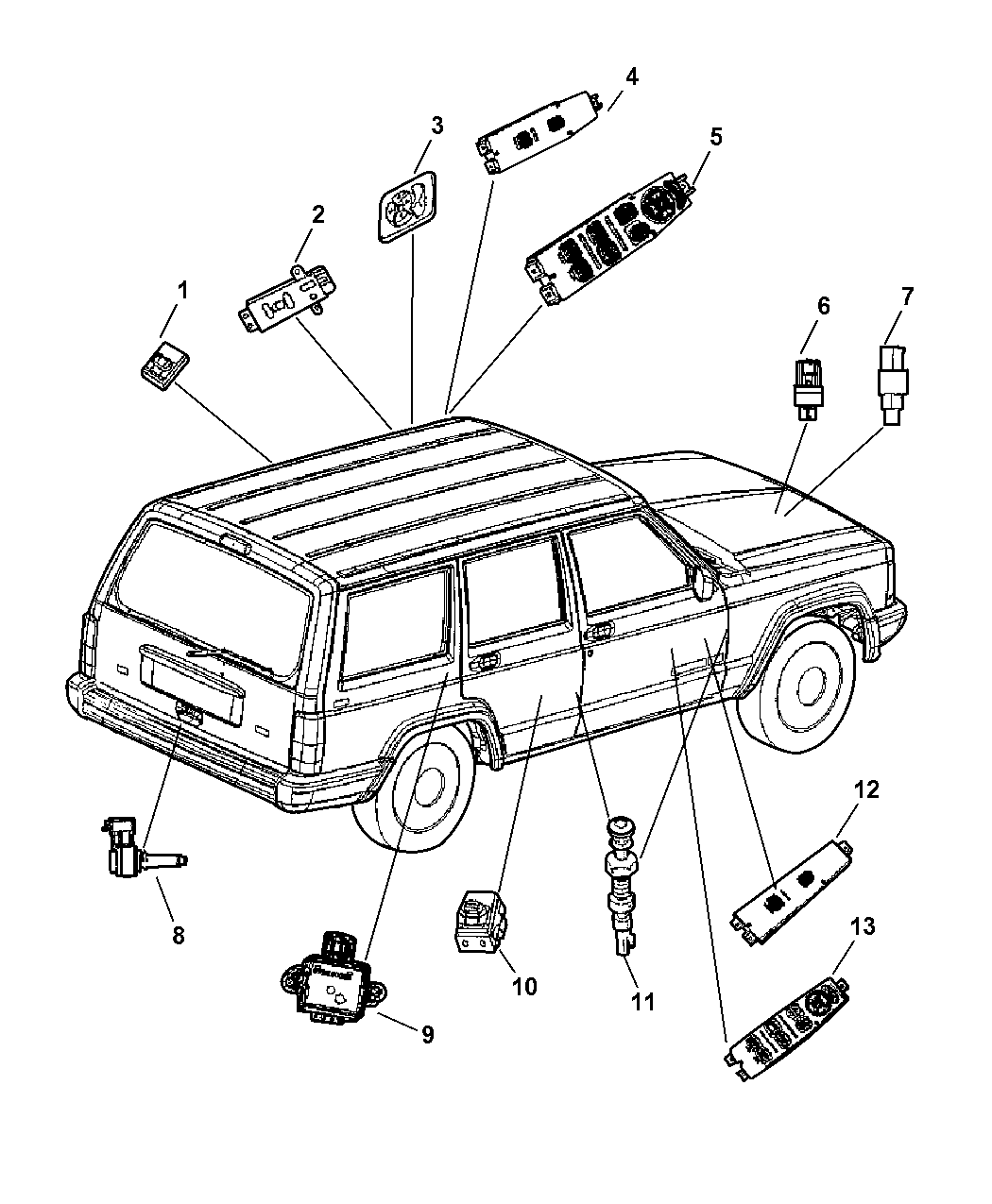 1
2
3
4
5
6
7
8
9
10
11
12
13