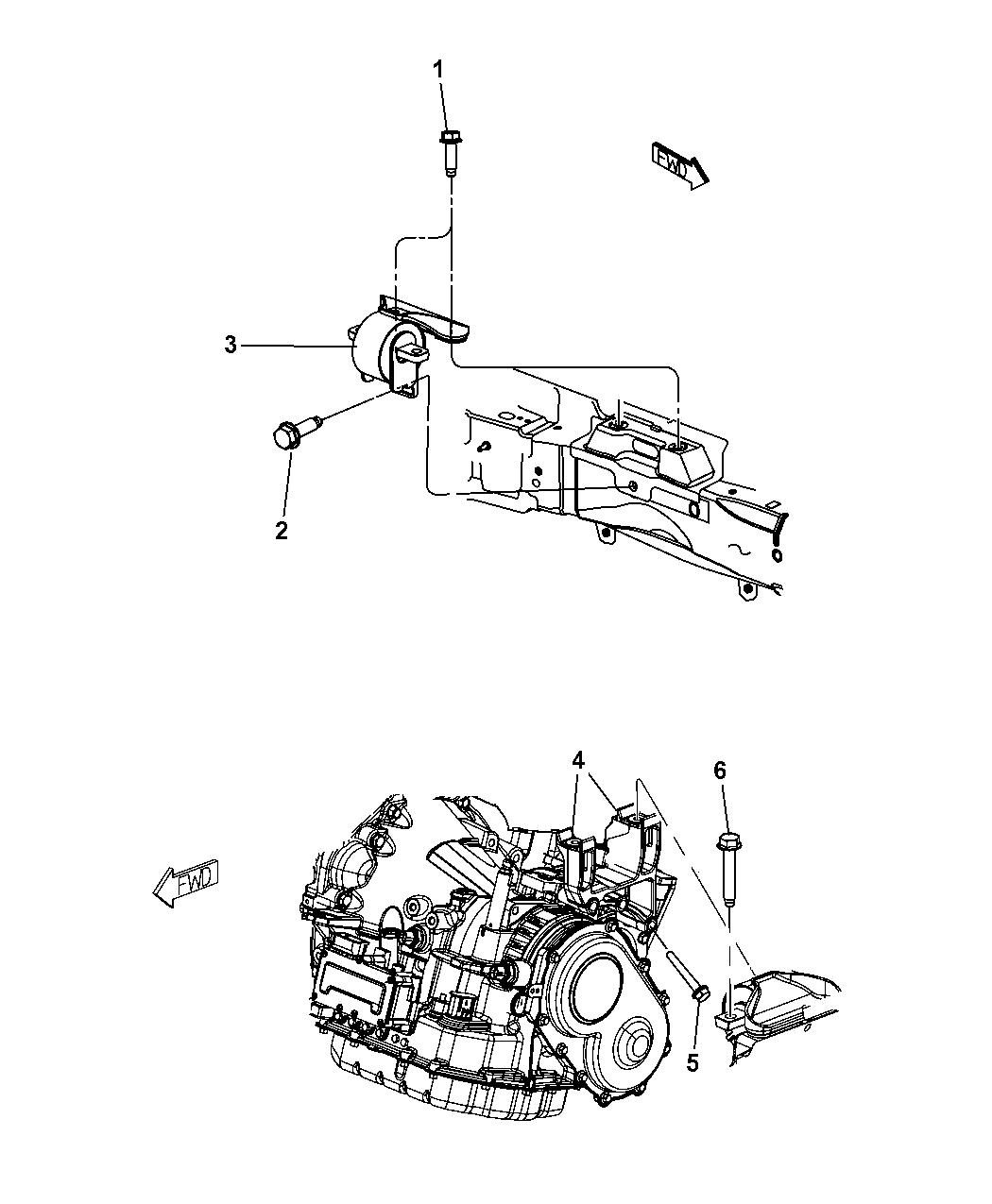 1
FWD
3
2
4
6
FWD
5