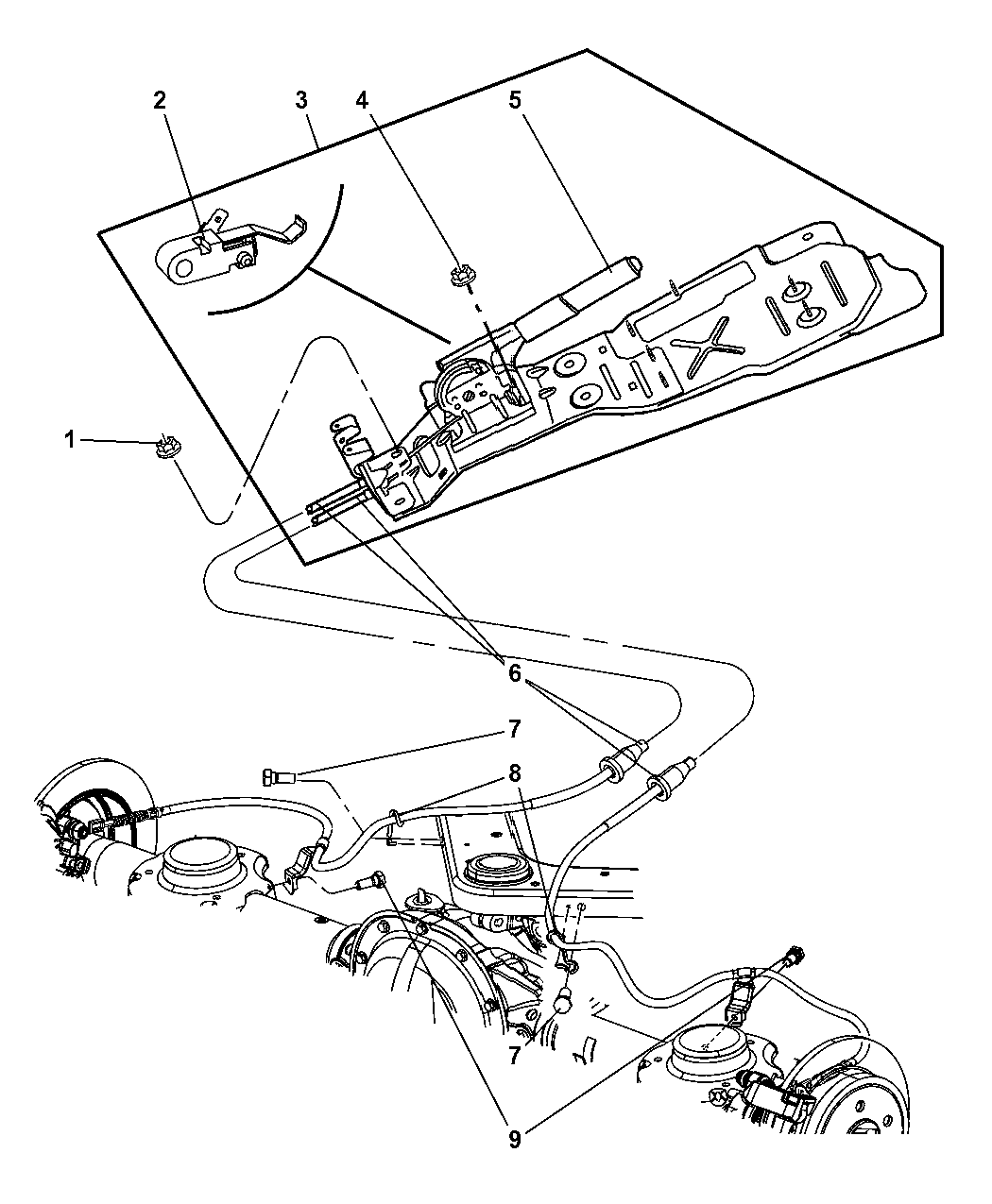 2
3
4
5
1
6
7
8
7
9