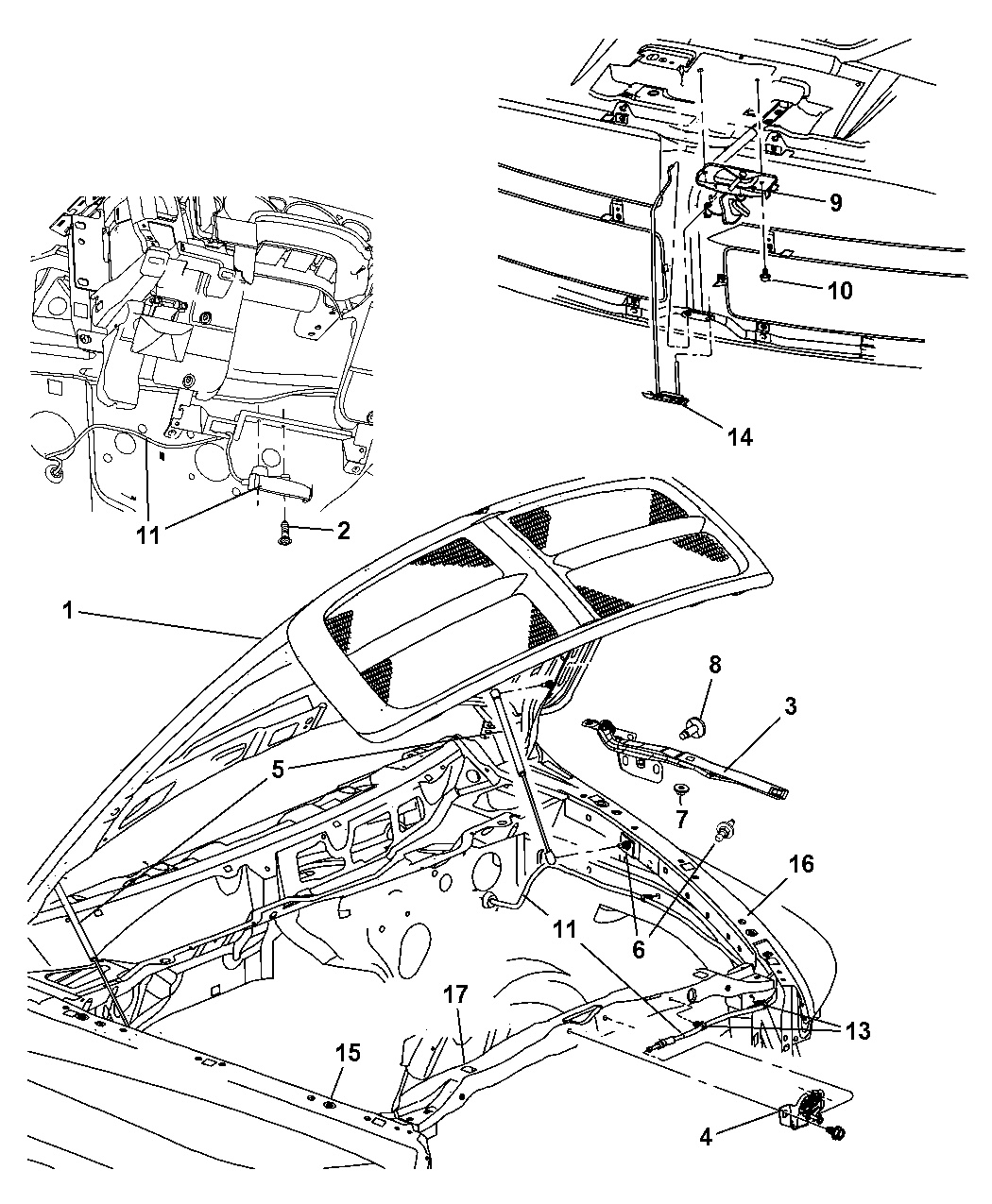 9
10
14
11
2
1
8
3
5
7
16
11
6
17
13
15
4