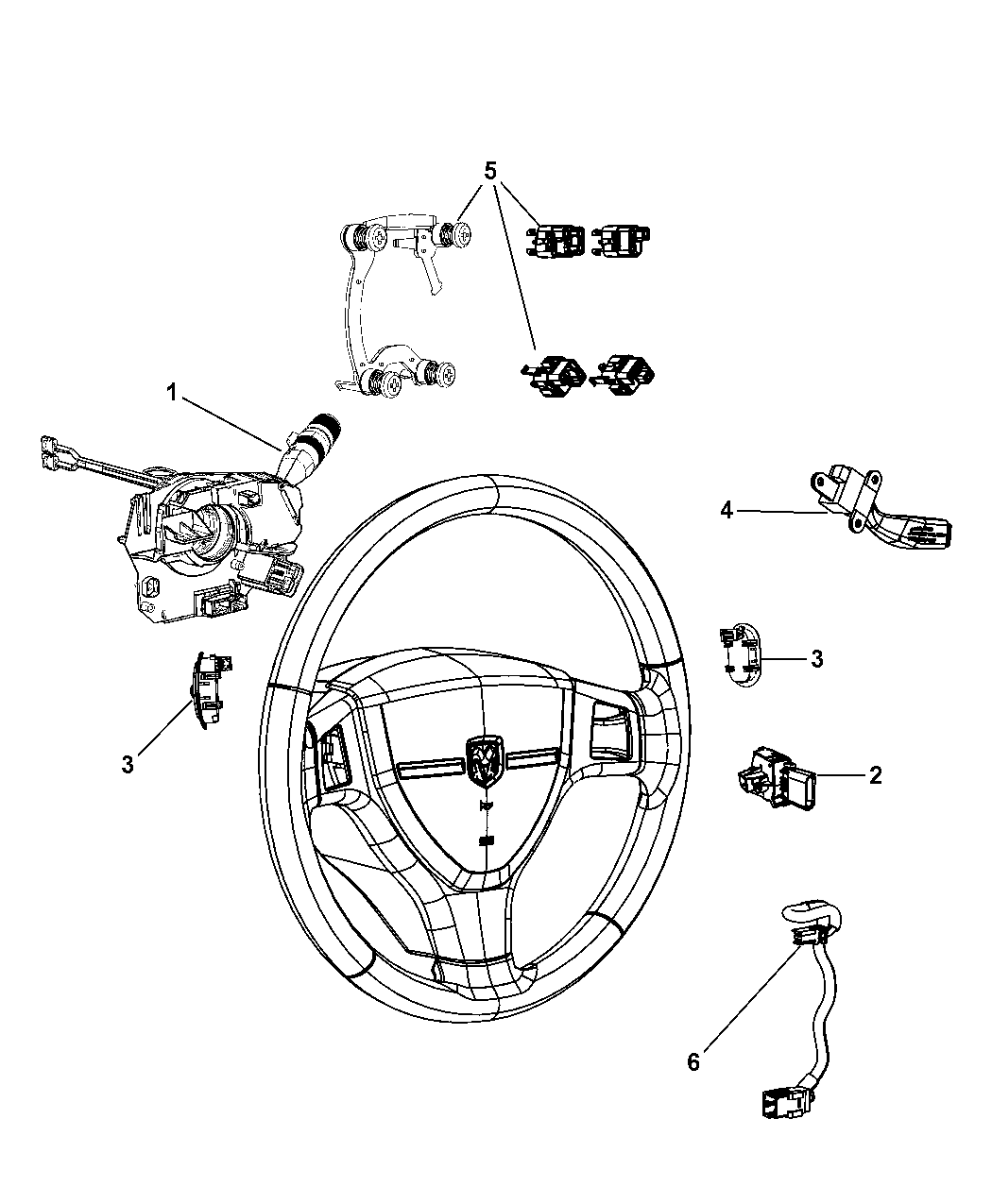 5
1
4
3
3
2
6