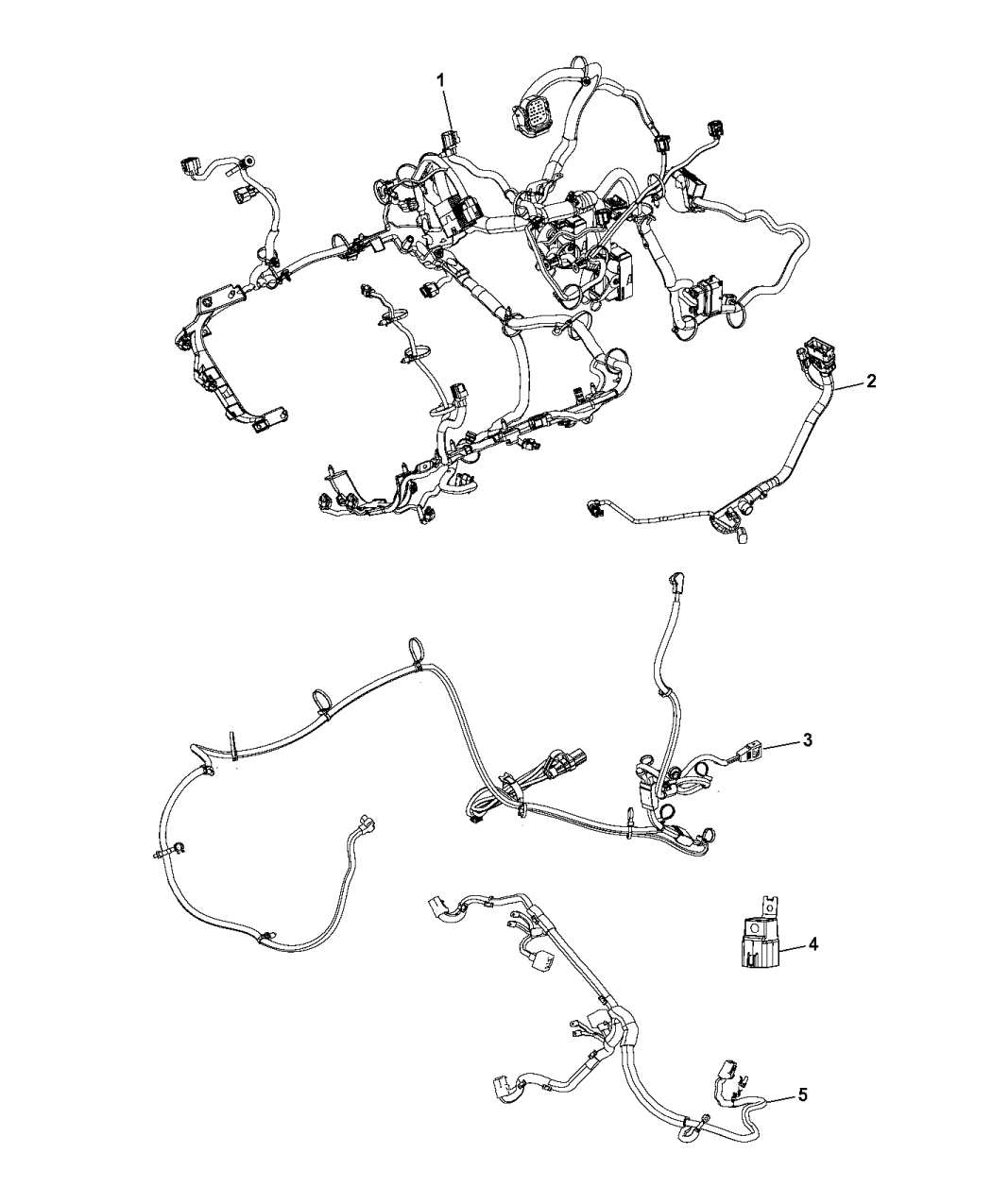 1
2
3
4
5