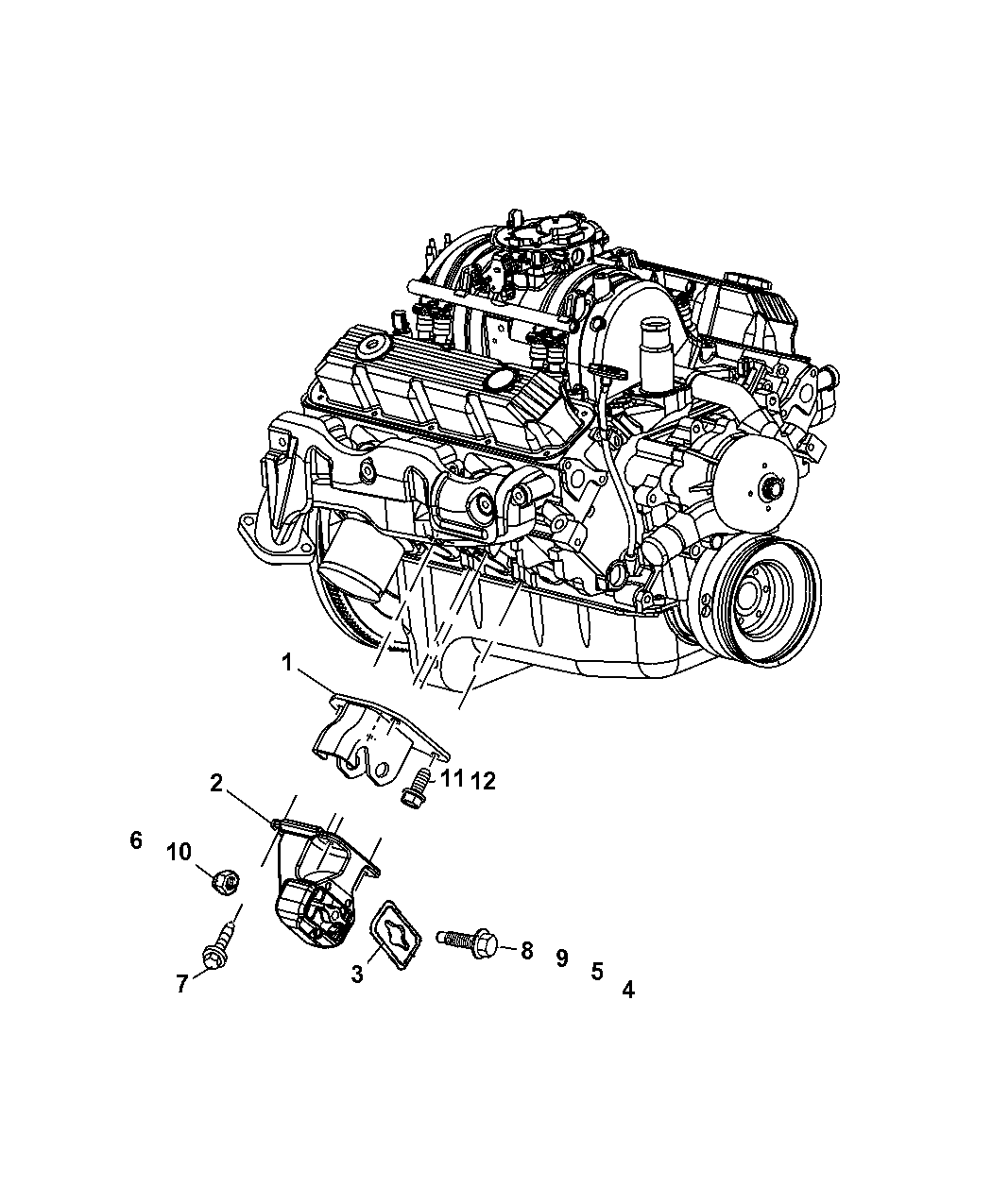 1
11 12
2
6
10
7
3
8
9
5
4