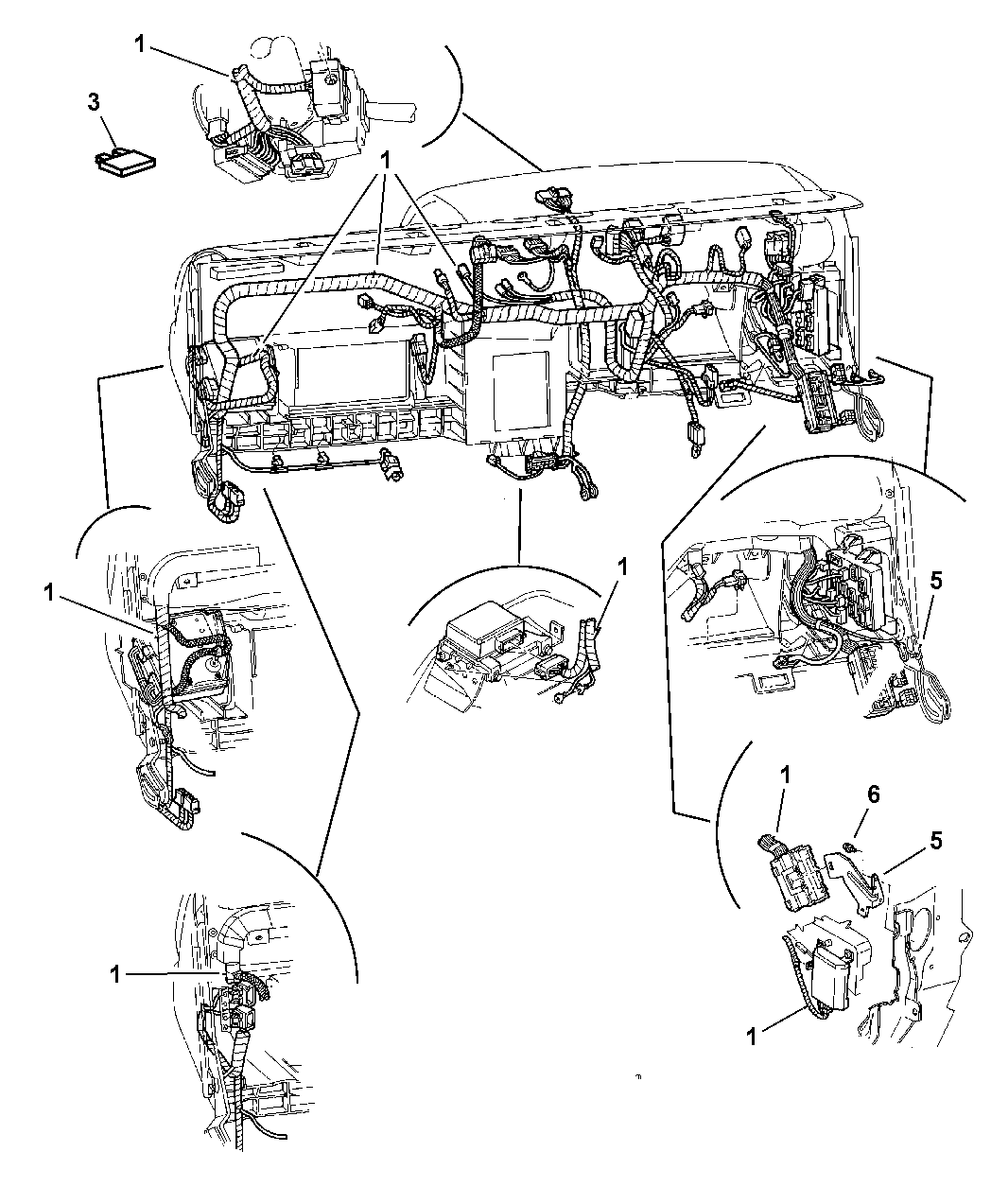 1
3
1
1
1
5
1
6
5
1
1