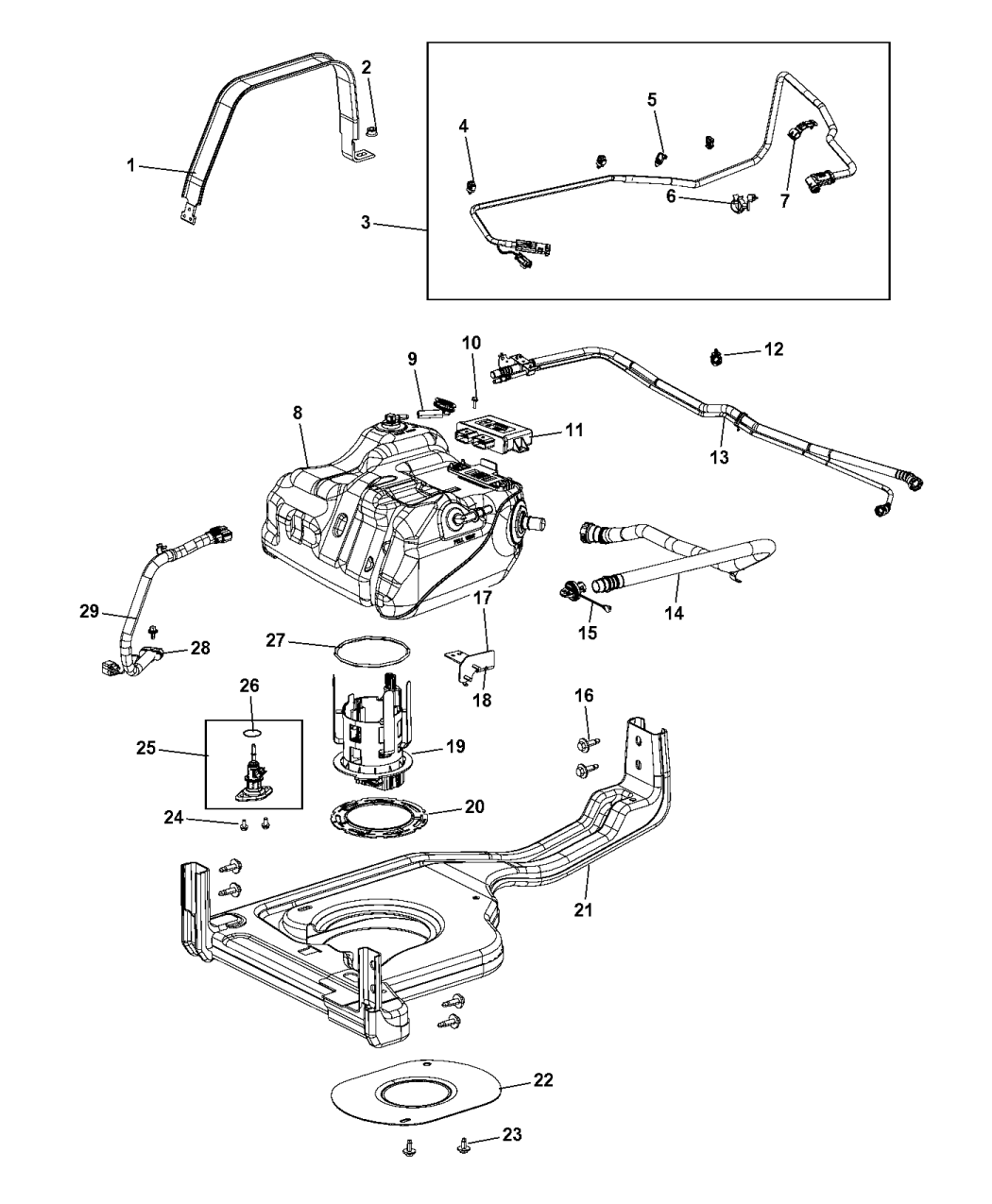 1
2
3
4
5
6
7
8
9
10
11
12
13
14
15
16
17
18
19
20
21
22
23
24
25
26
27
28
29