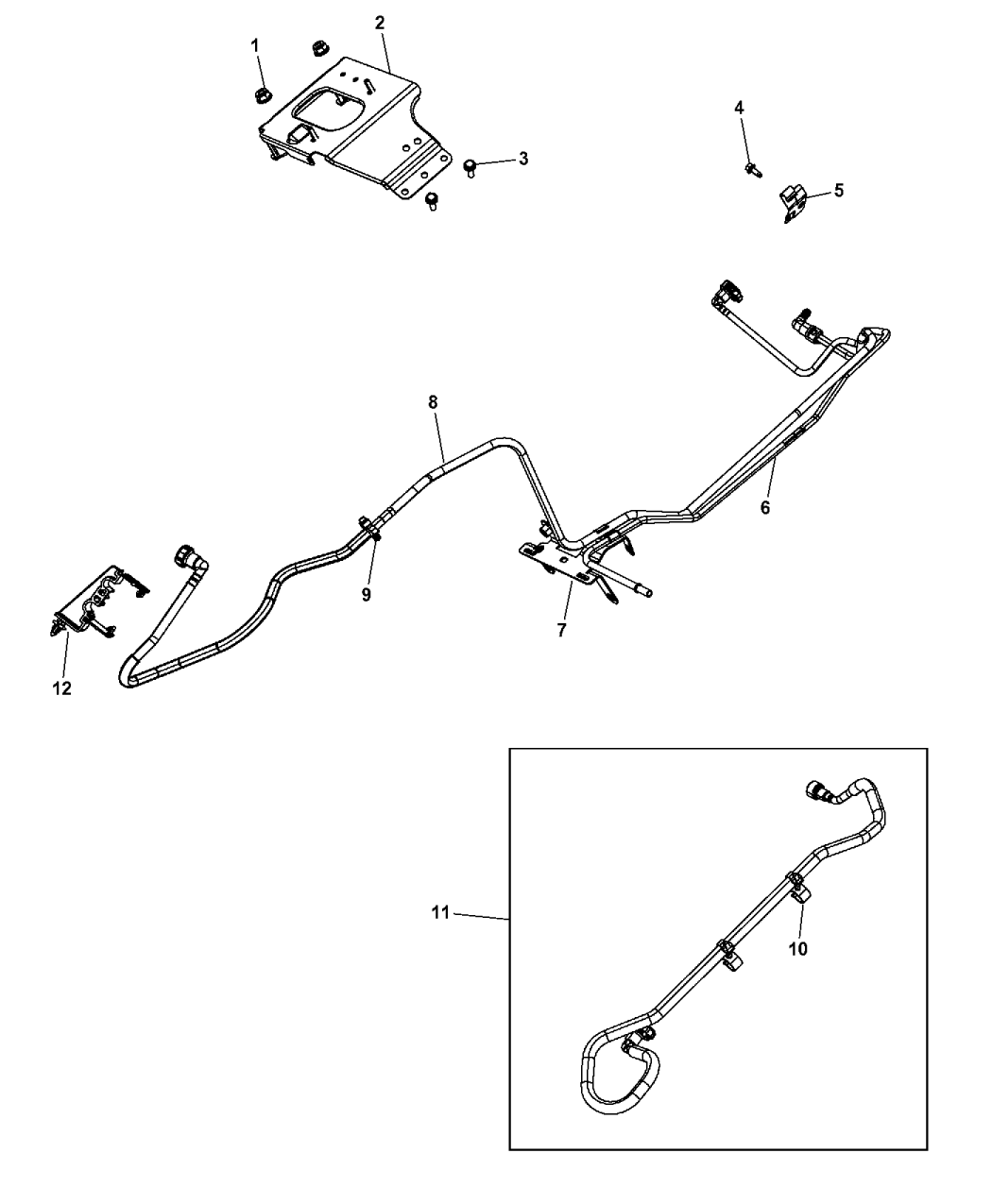 1
2
3
4
5
8
6
9
7
12
11
10