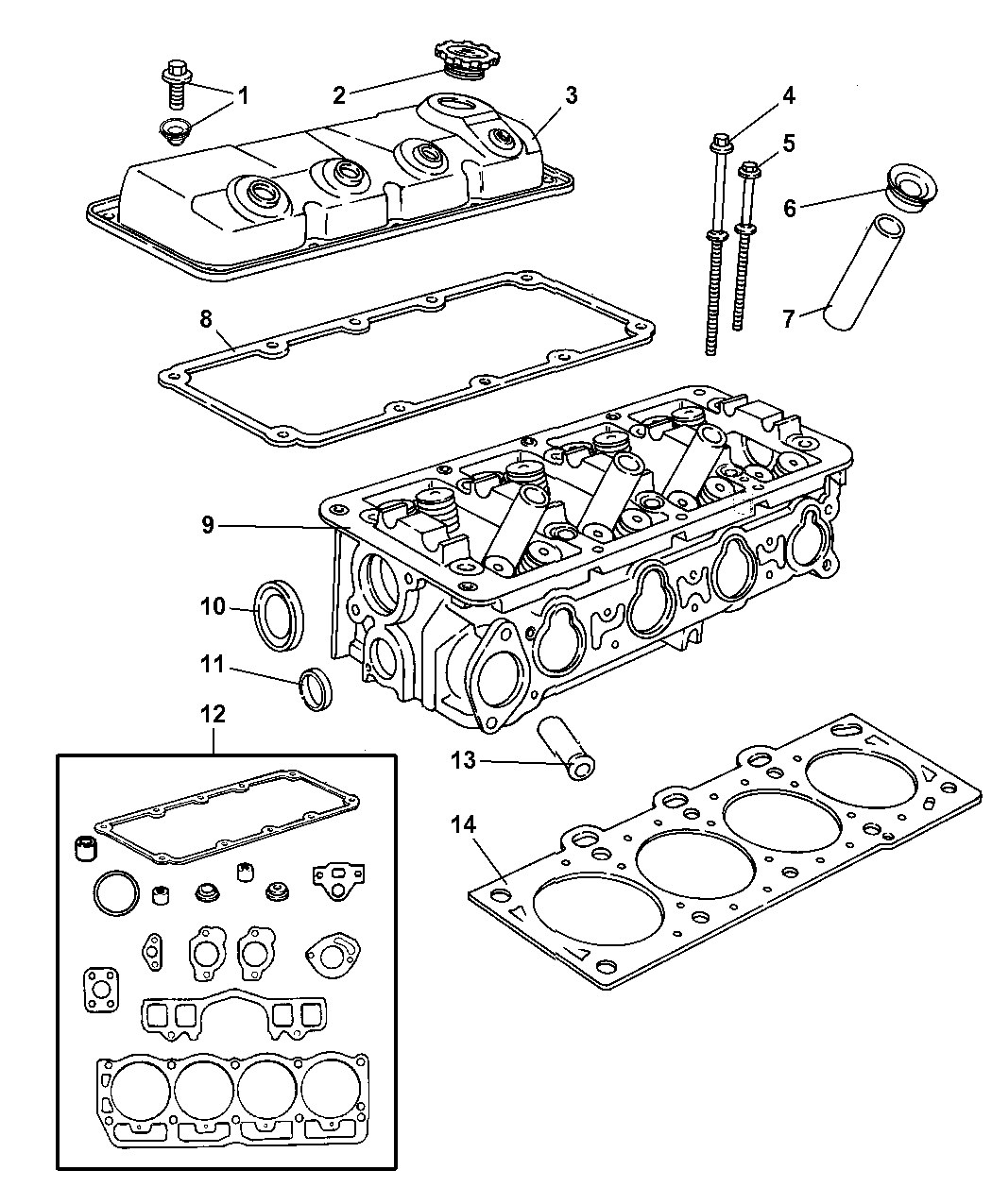 1
2
3
4
5
6
7
8
9
10
11
12
13
14