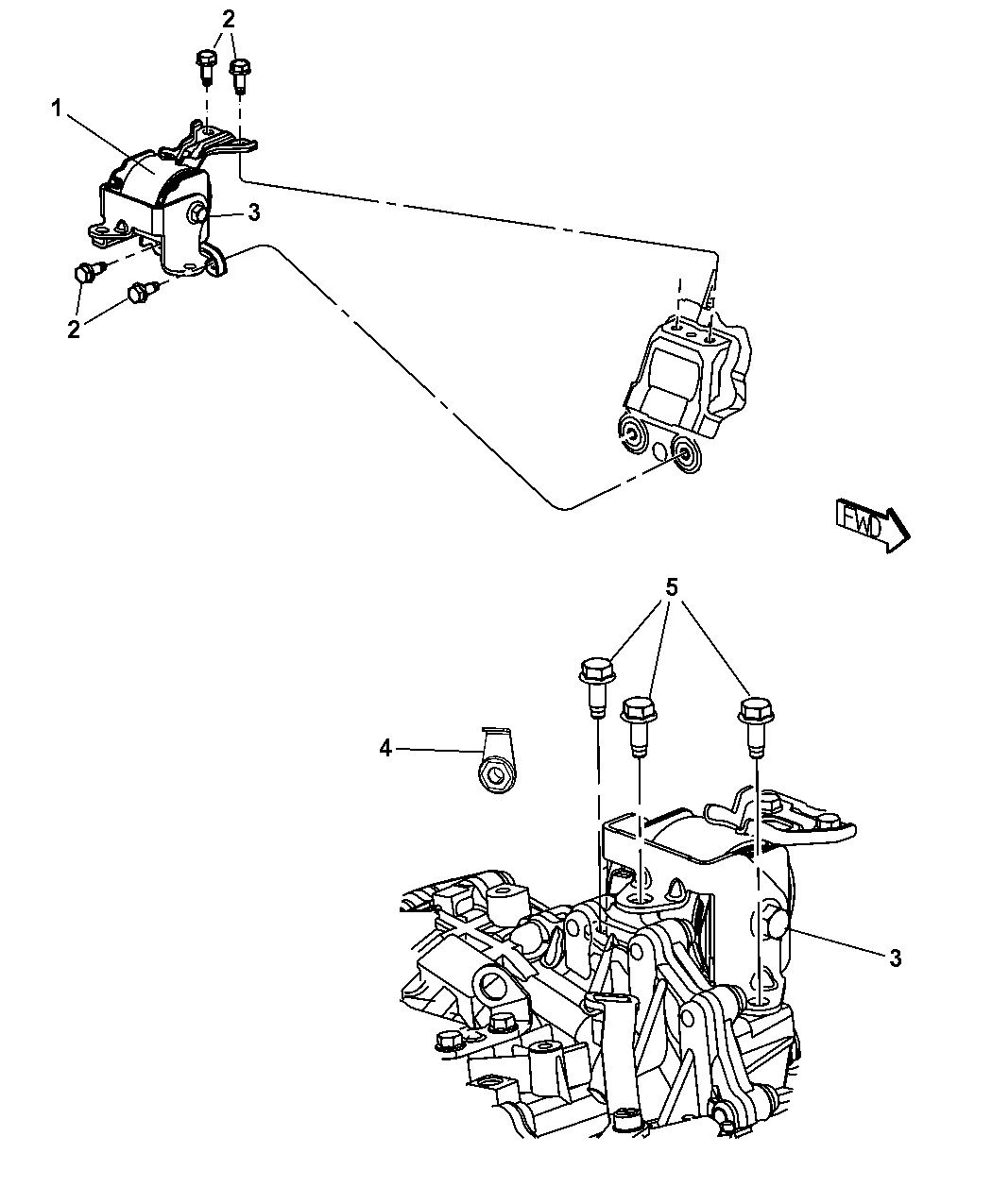 2
1
3
2
FWD
5
4
3