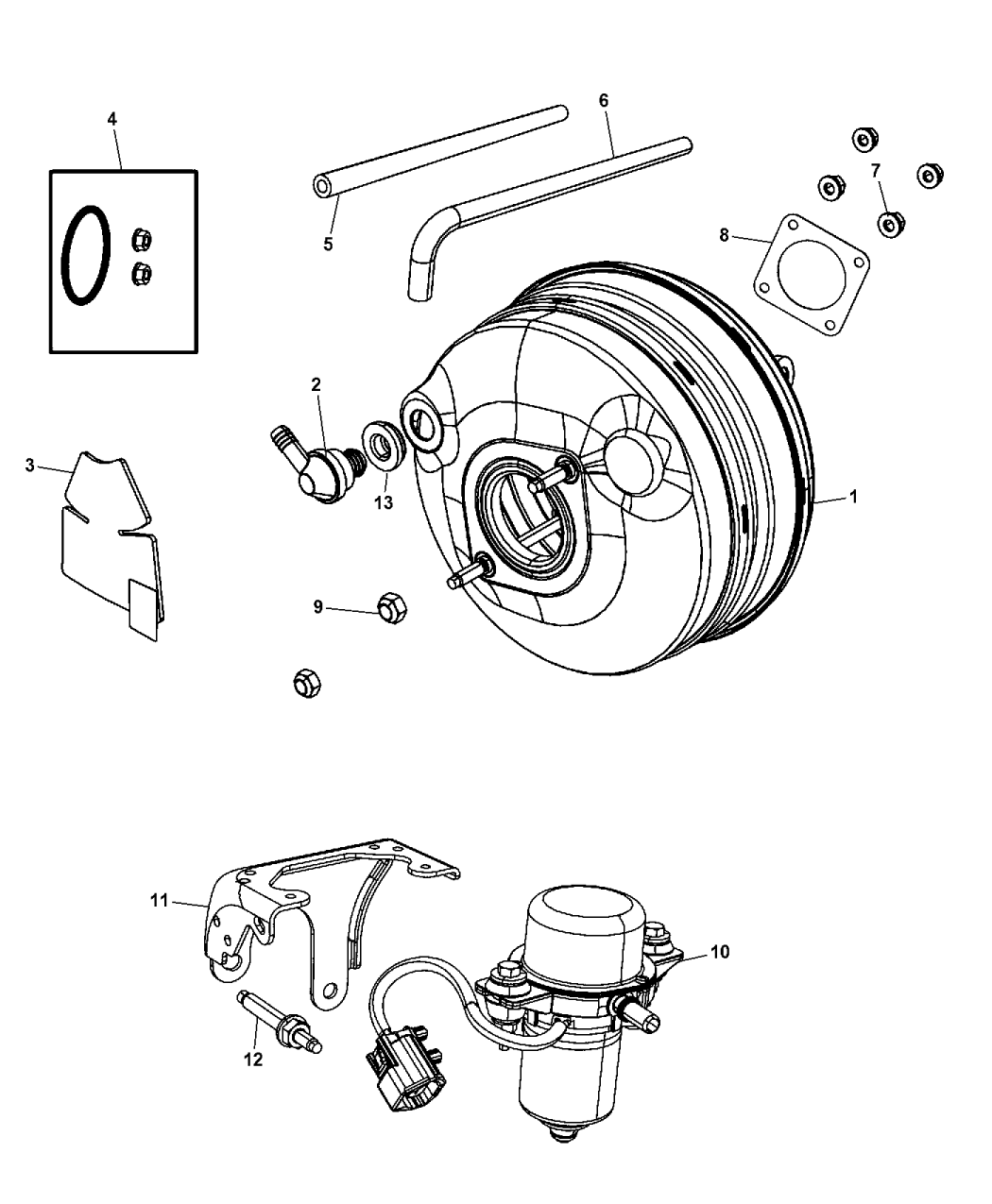 4
6
7
5
8
2
3
13
1
9
11
10
12