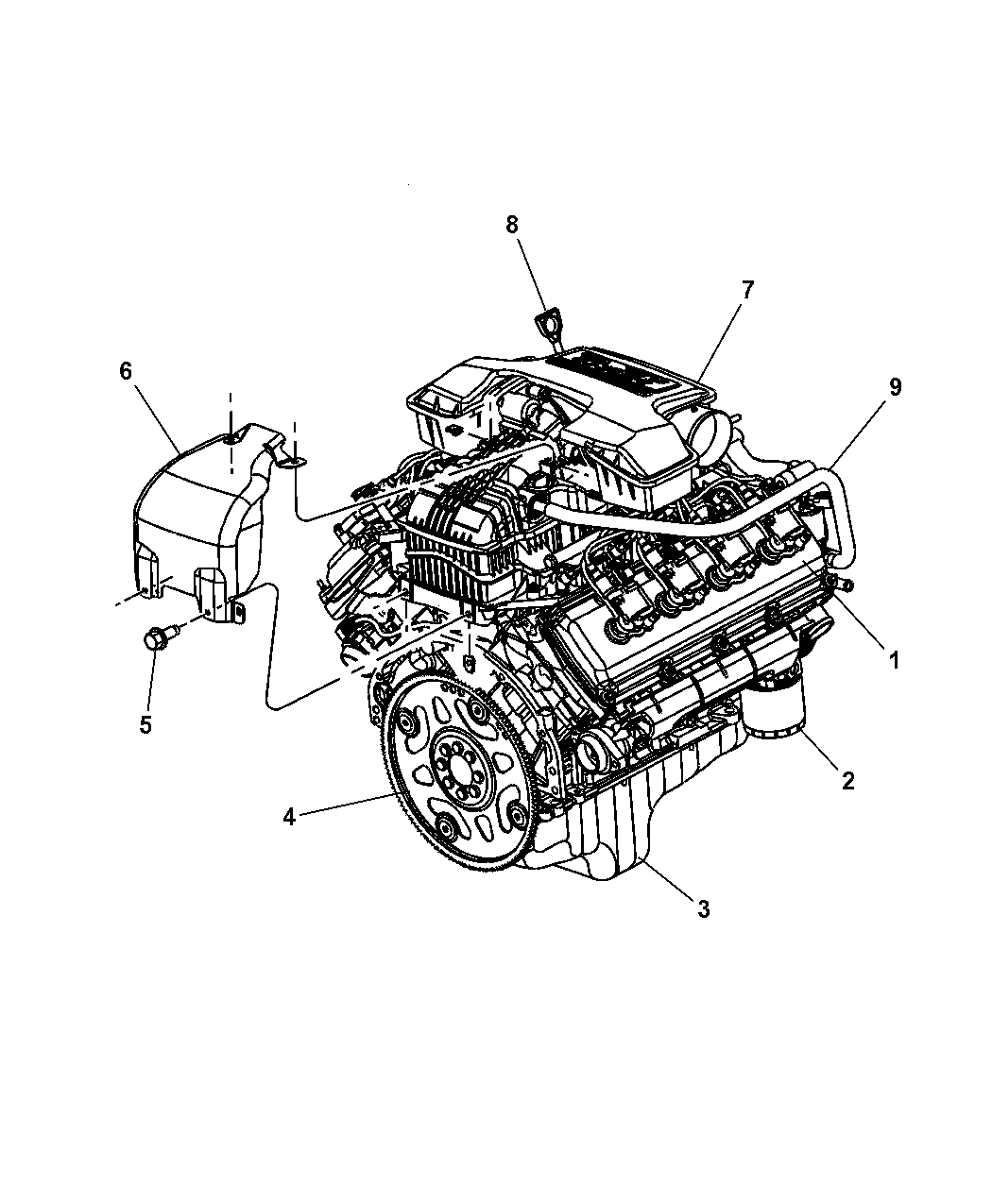 8
7
6
9
1
5
2
4
3