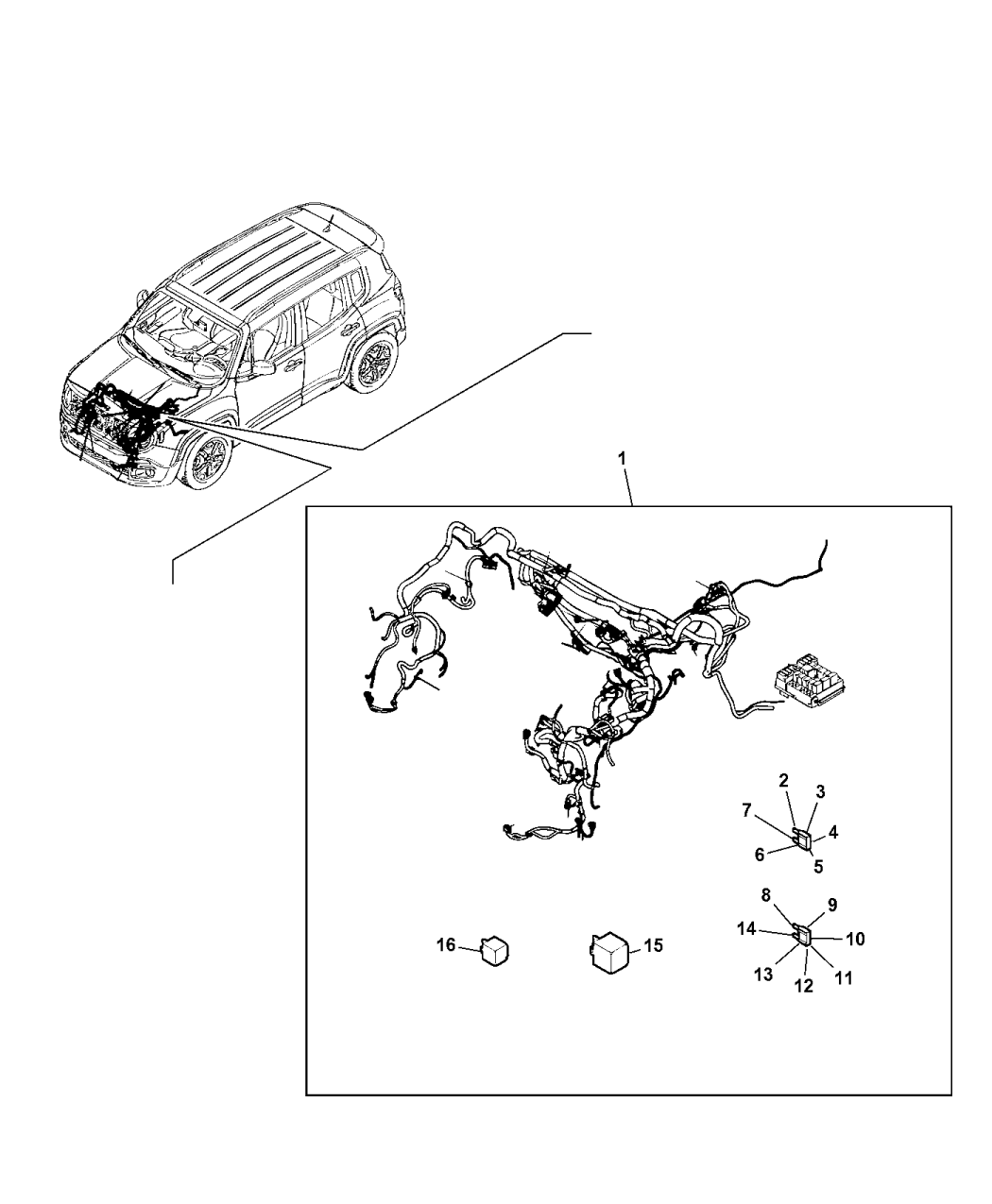 1

2
3
7
4
6
5

8
9
14
10
13
12
11

16
15