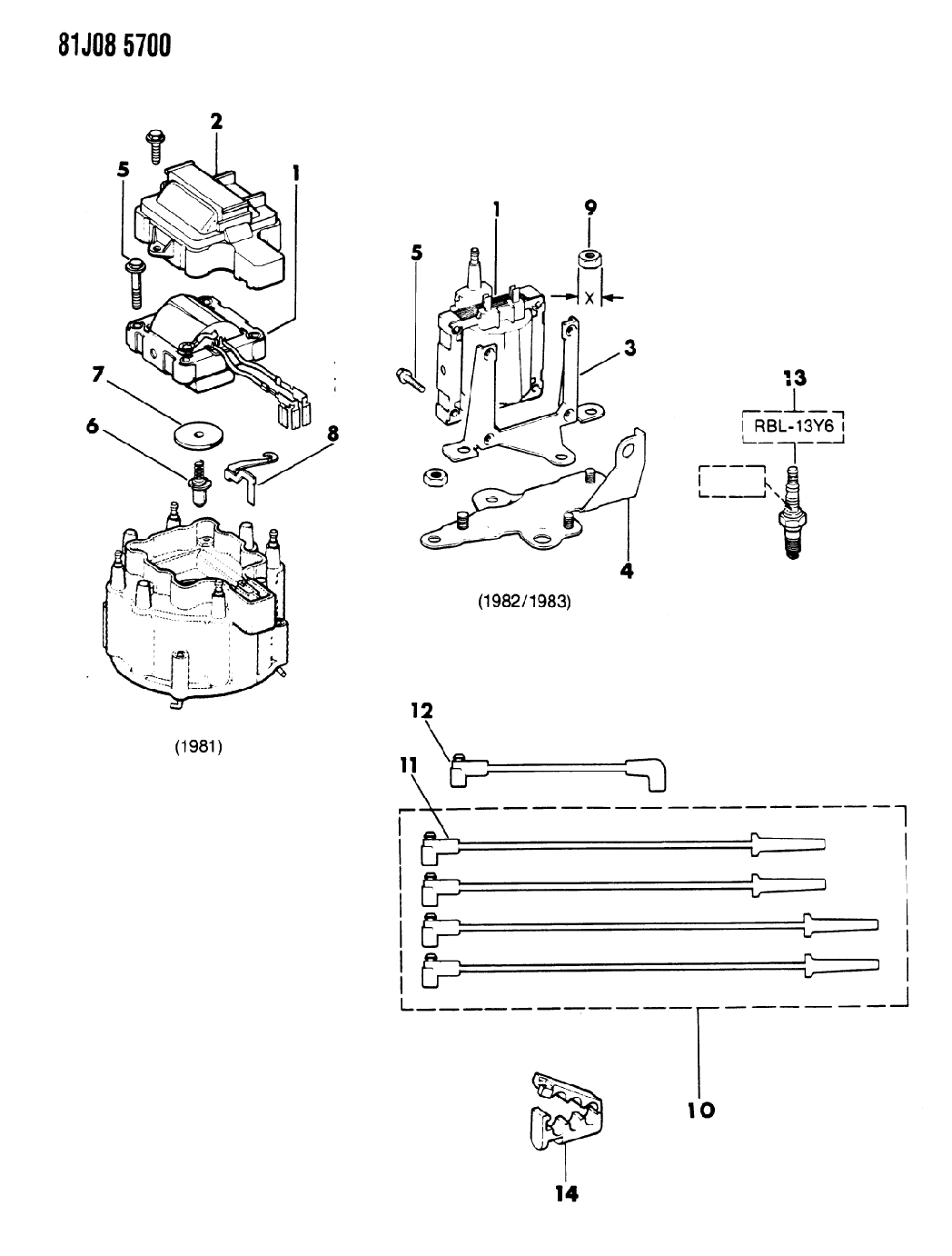 81J08 5700

2
5
1
7
6
8
(1981)

1
9
5
X
3
4
(1982/1983)

13
RBL-13Y6

12
11
10
14