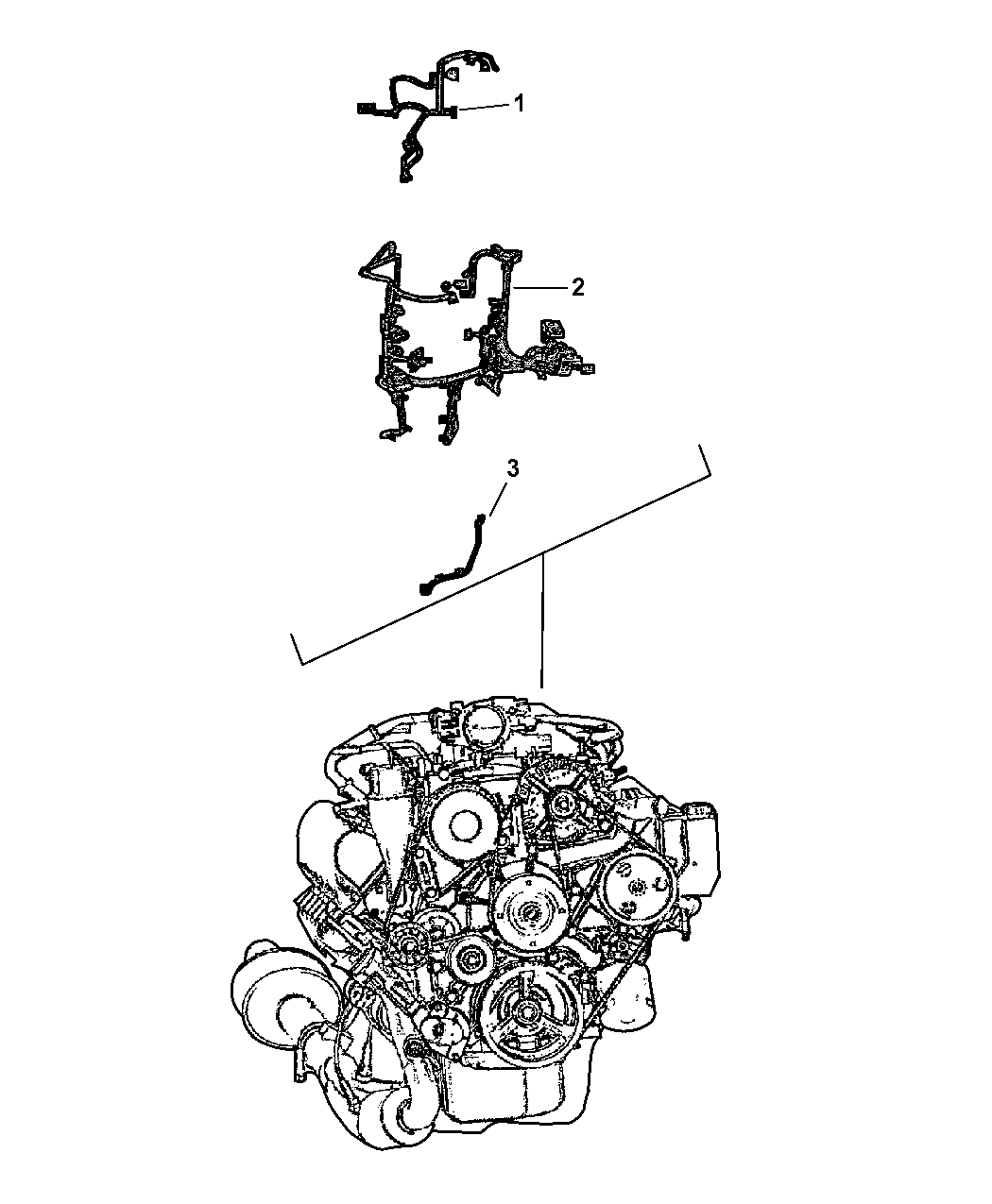 1

2

3