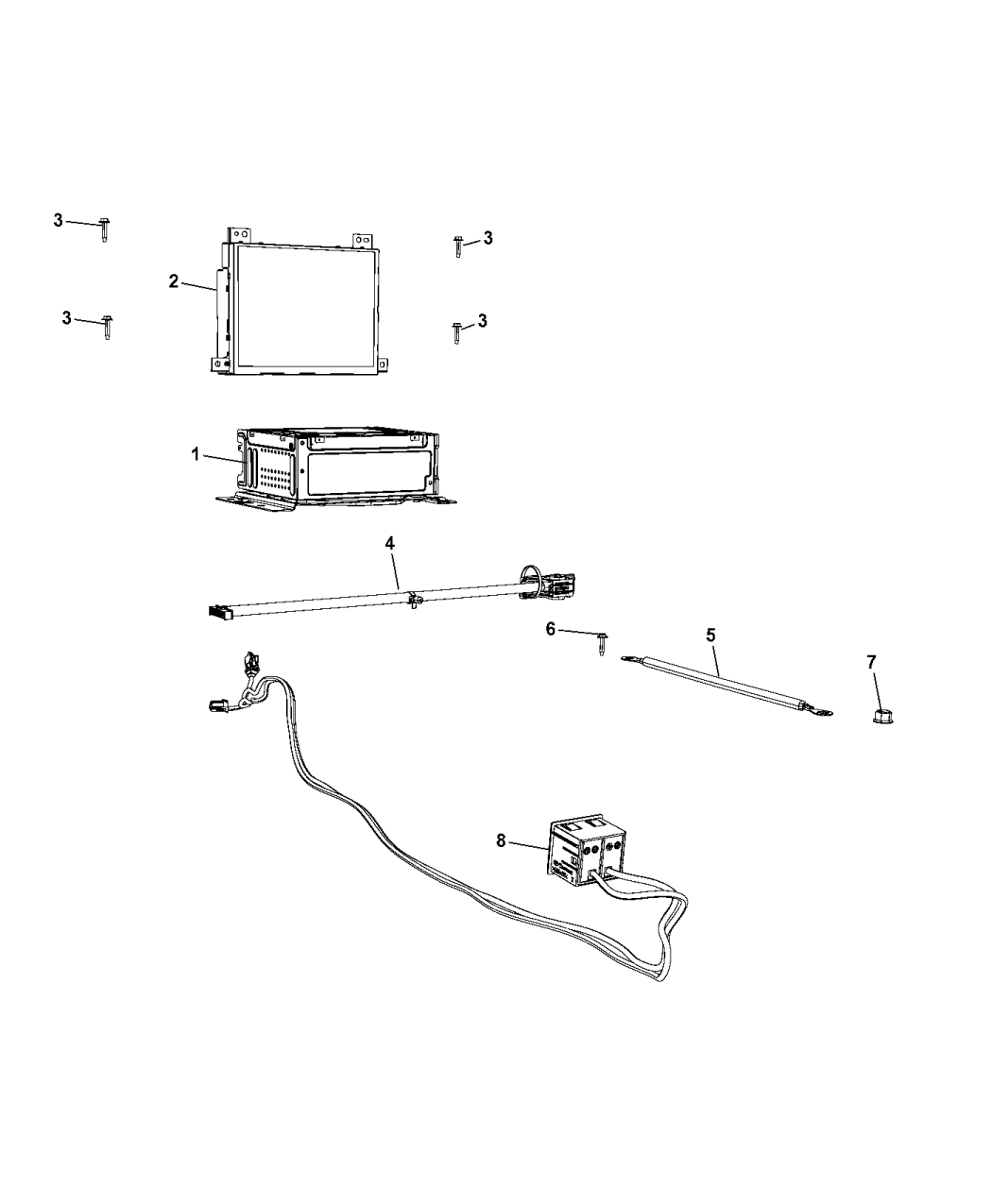 3
3
2
3
3
1
4
6
5
7
8