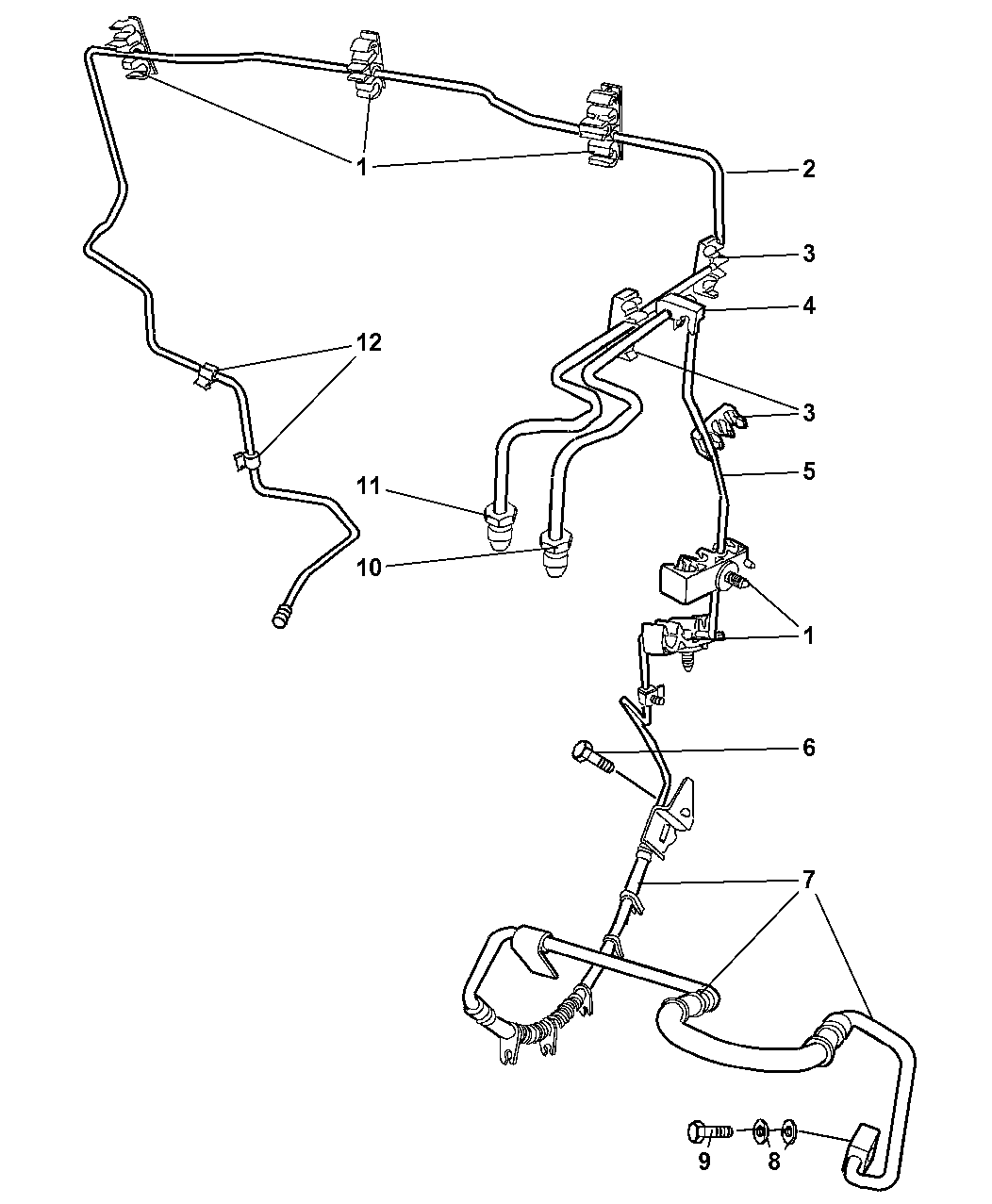 1
2
3
4
12
3
5
11
10
1
6
7
9
8