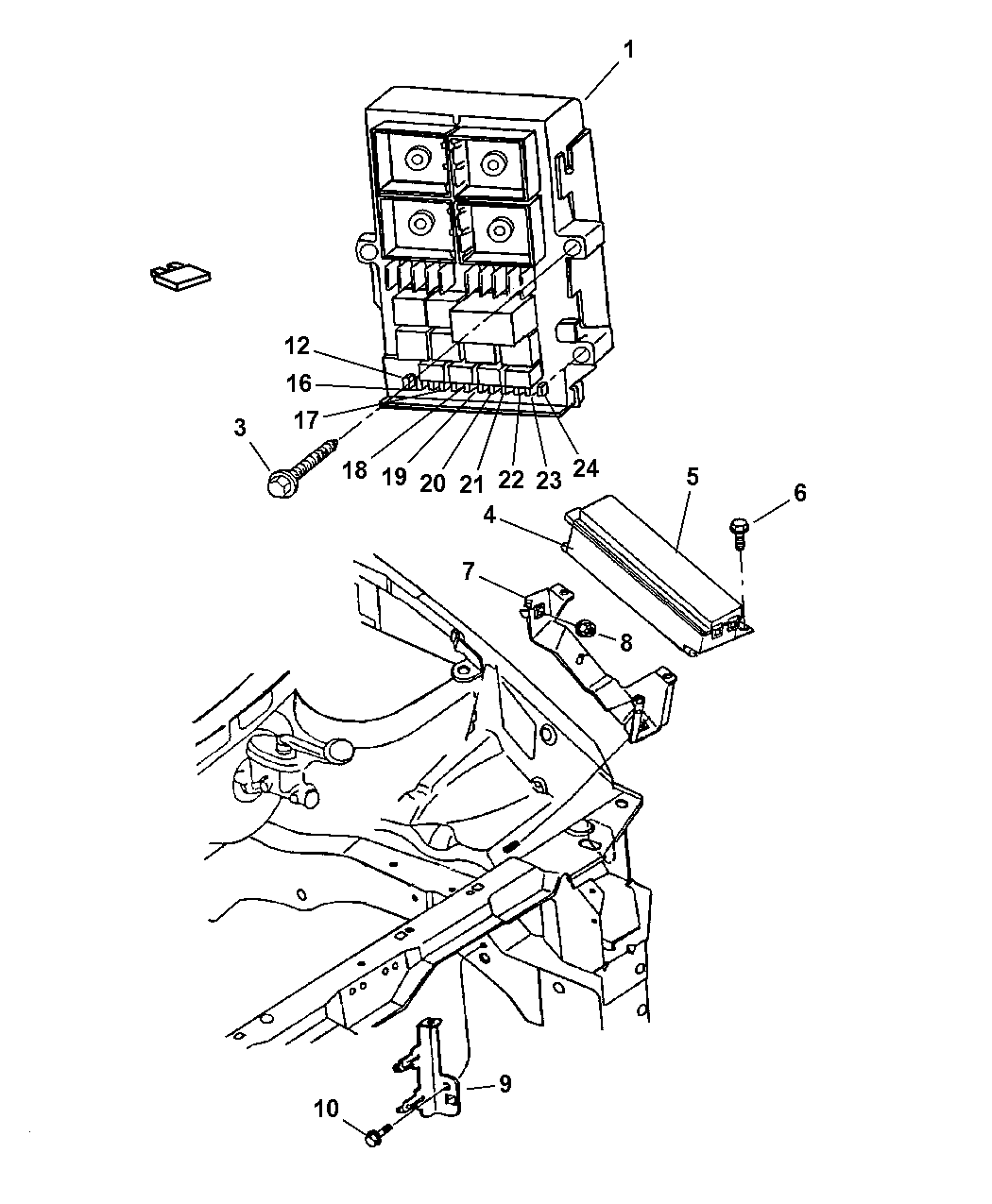 1
12
16
17
3
18
19
20
21
22
23
24
5
6
4
7
8
9
10