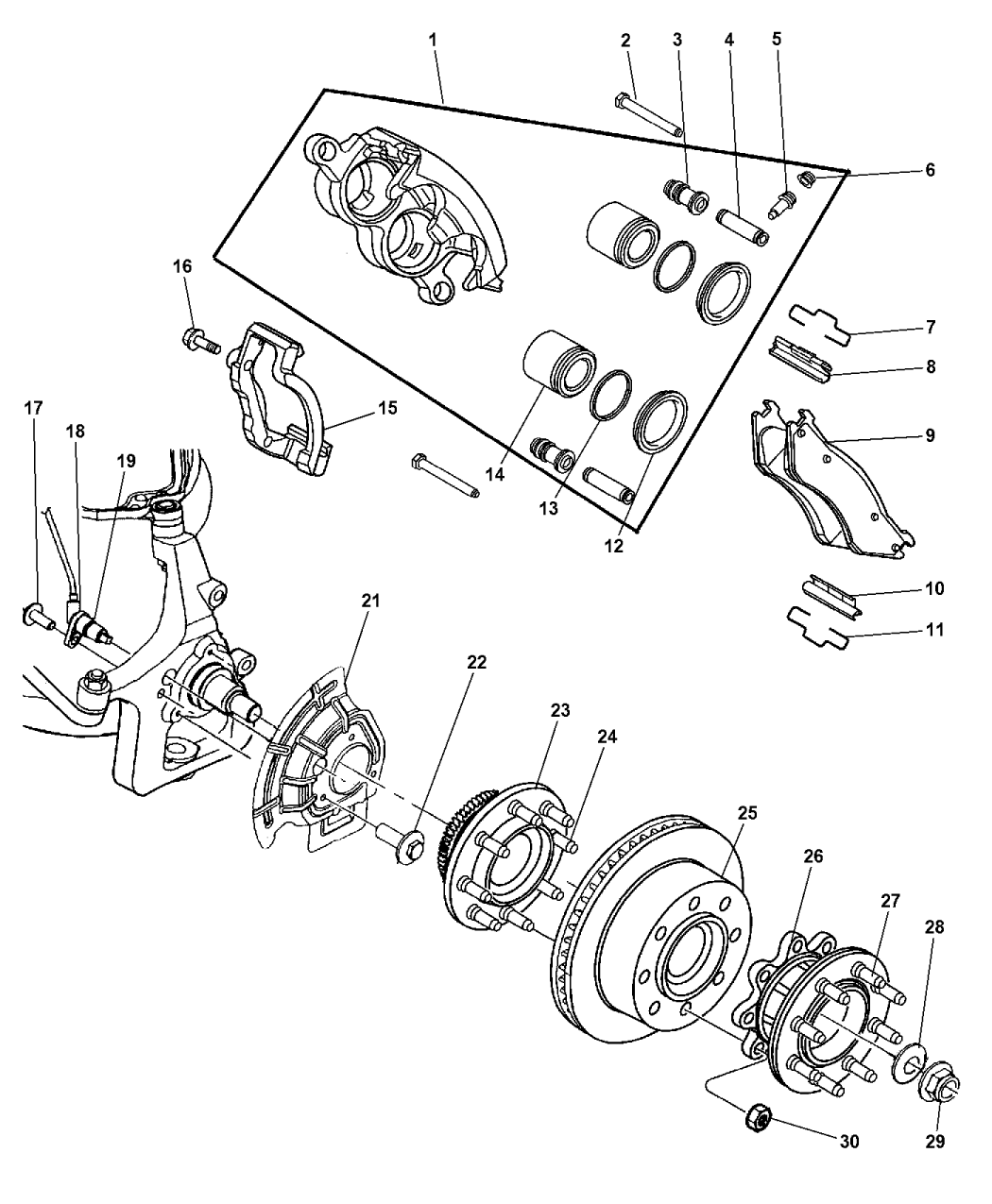 1
2
3
4
5
6
16
7
8
15
9
14
13
12
17
18
19
10
11
21
22
23
24
25
26
27
28
30
29