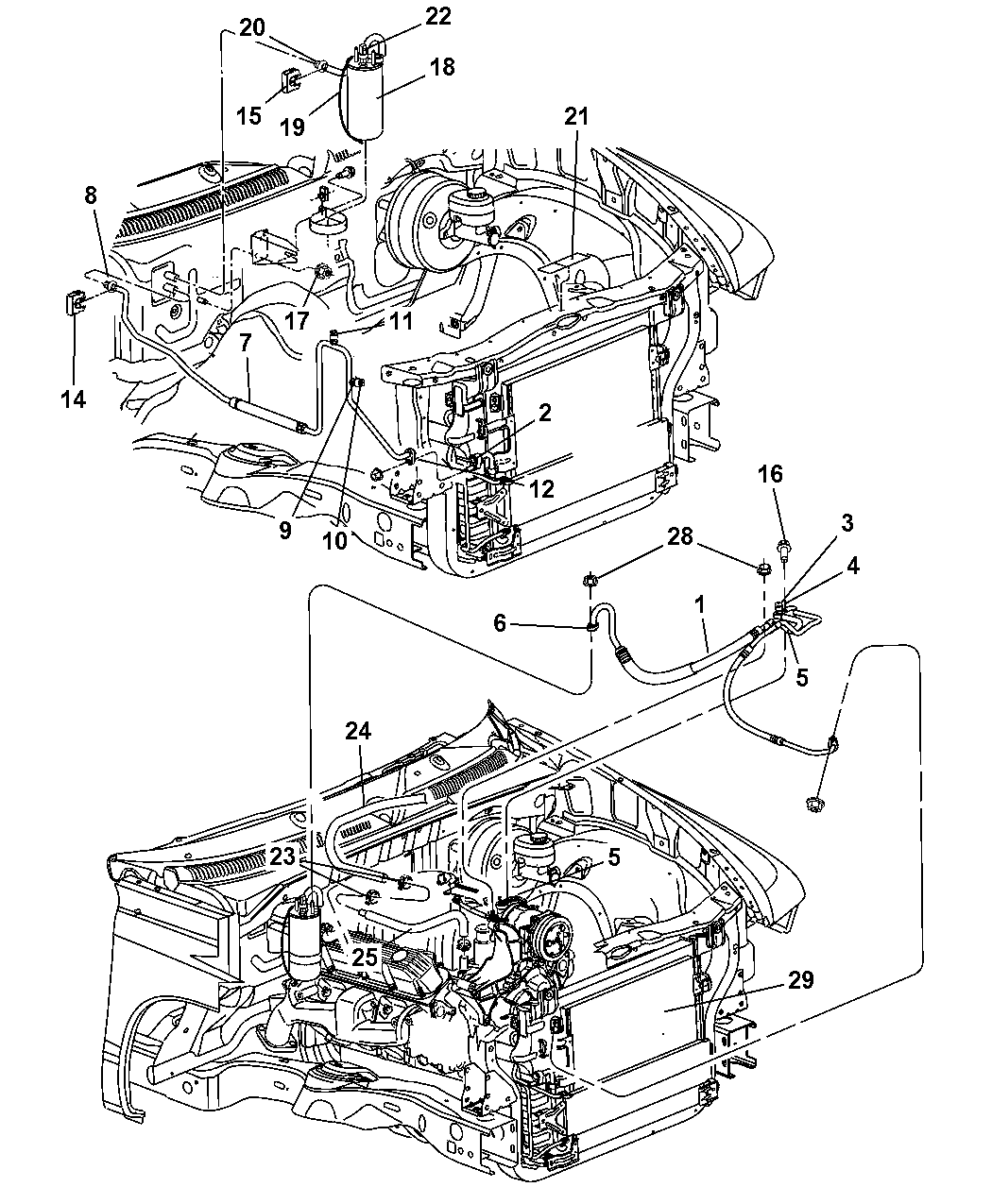 20
22
18
15
19
21
8
17
11
7
14
2
12
9
10
16
3
28
4
6
1
5
24
23
5
25
29