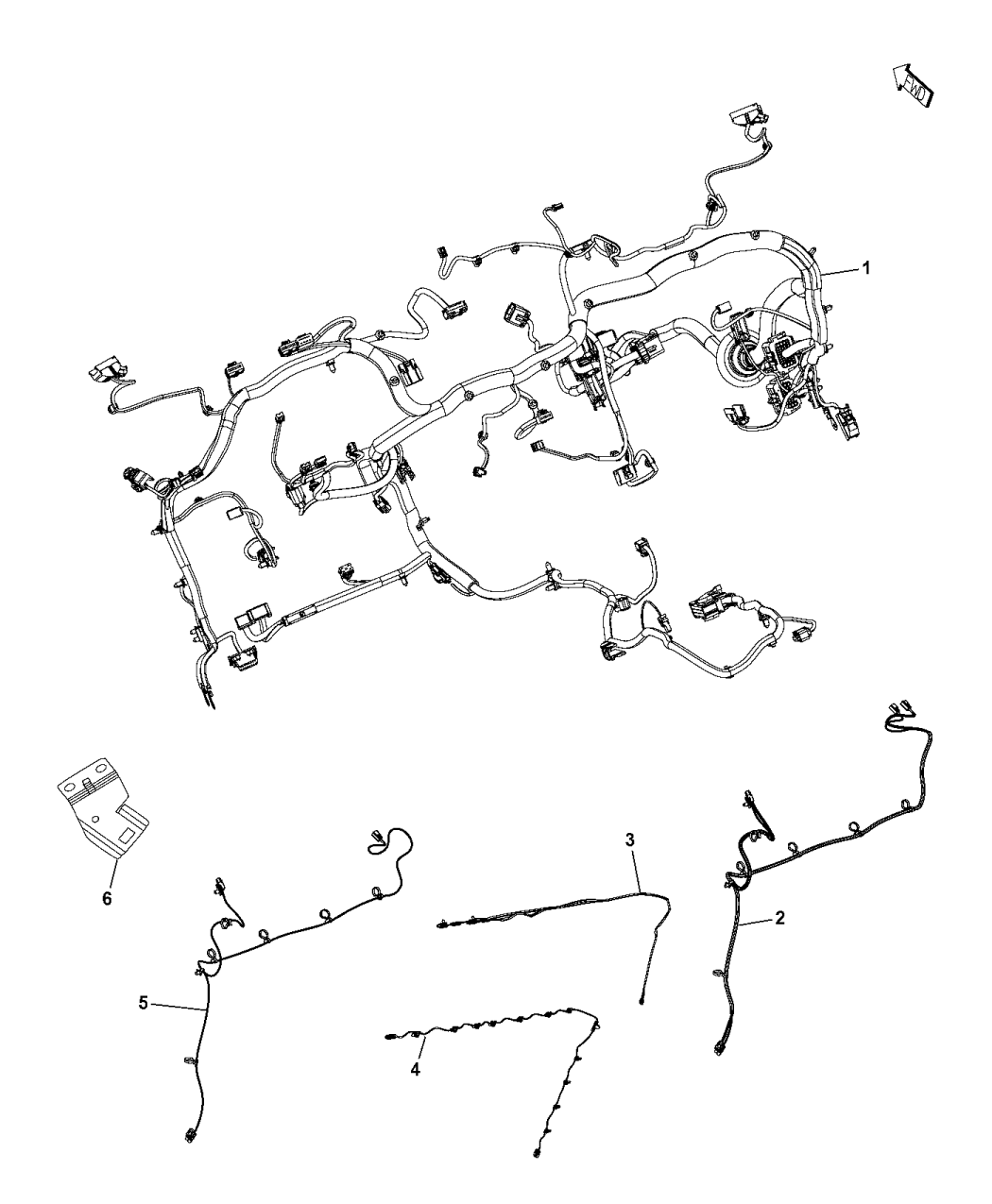 FWD

1

6

3

2

5

4