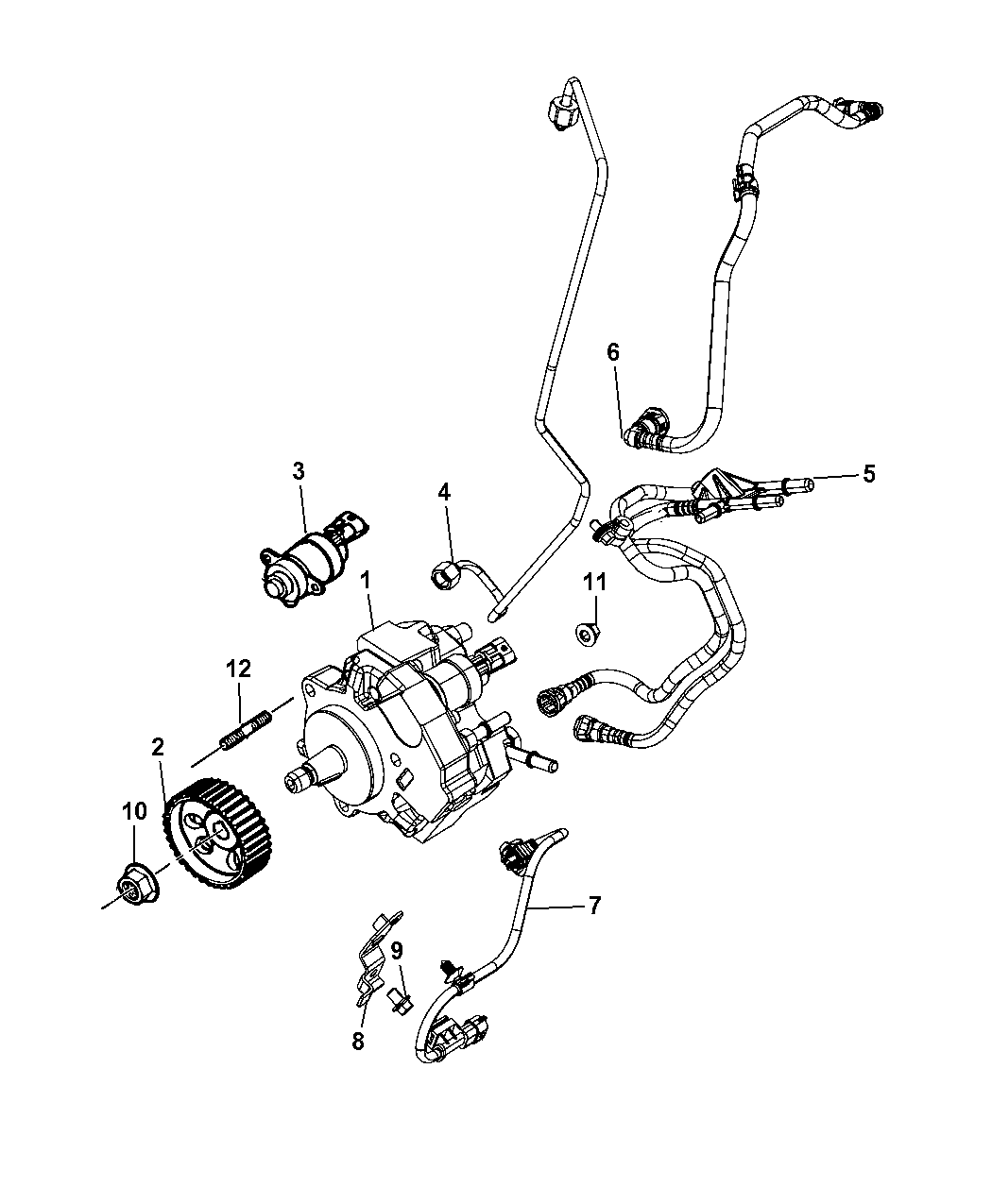 6
3
4
5
1
11
12
2
10
7
9
8