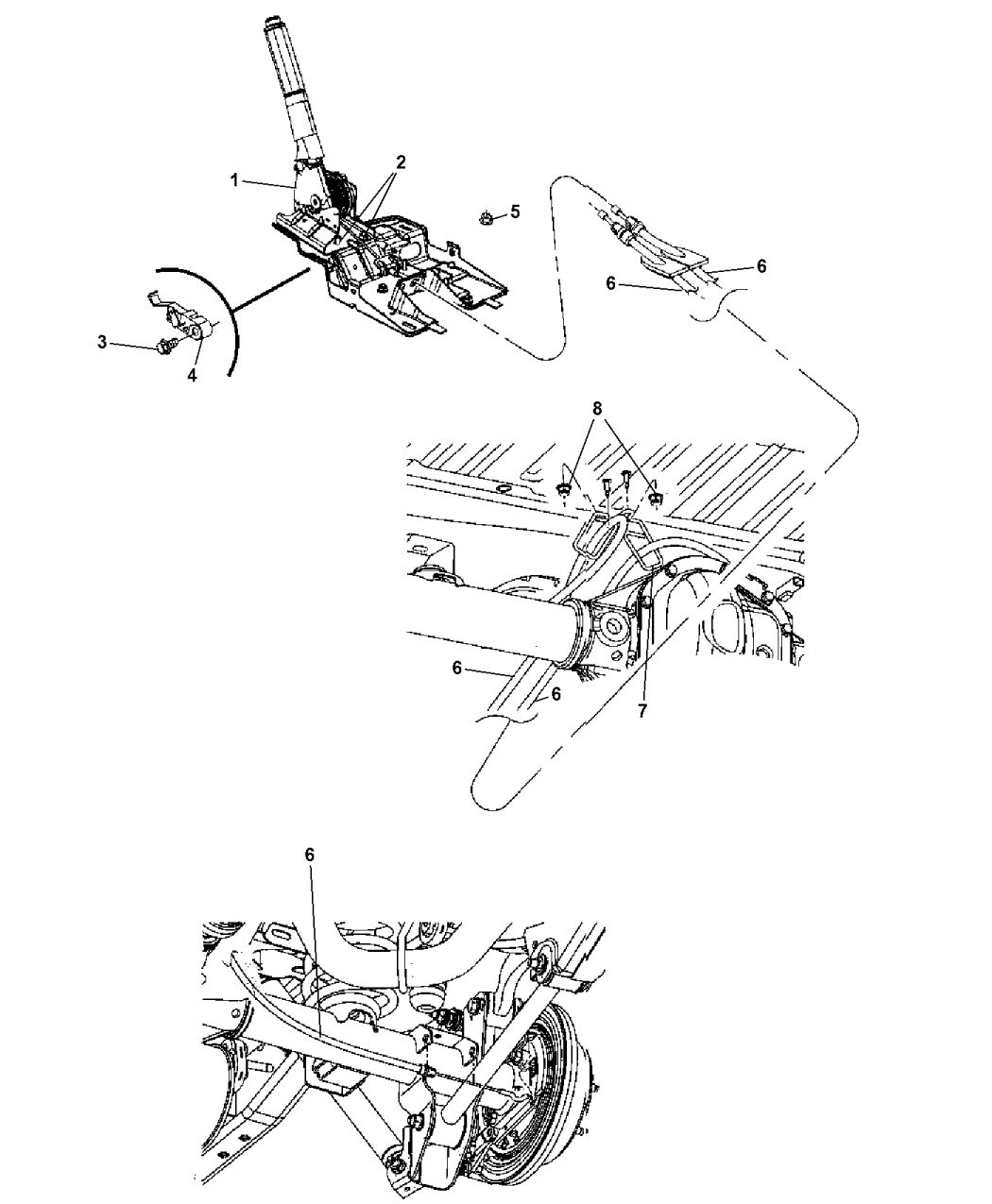 1
2
5
6
6
3
4
8
6
6
7
6