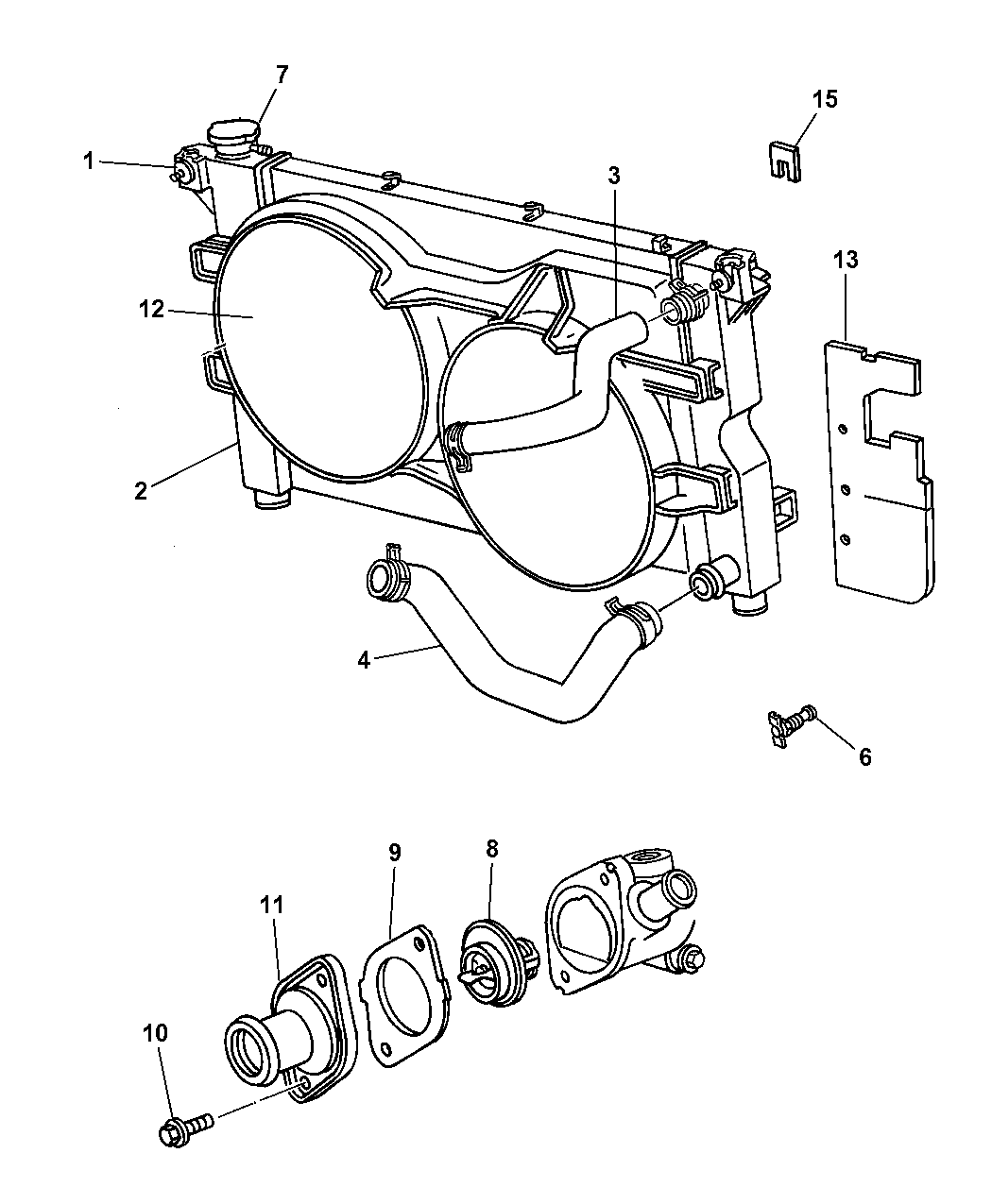 7
15
1
3
13
12
2
4
6
9
8
11
10