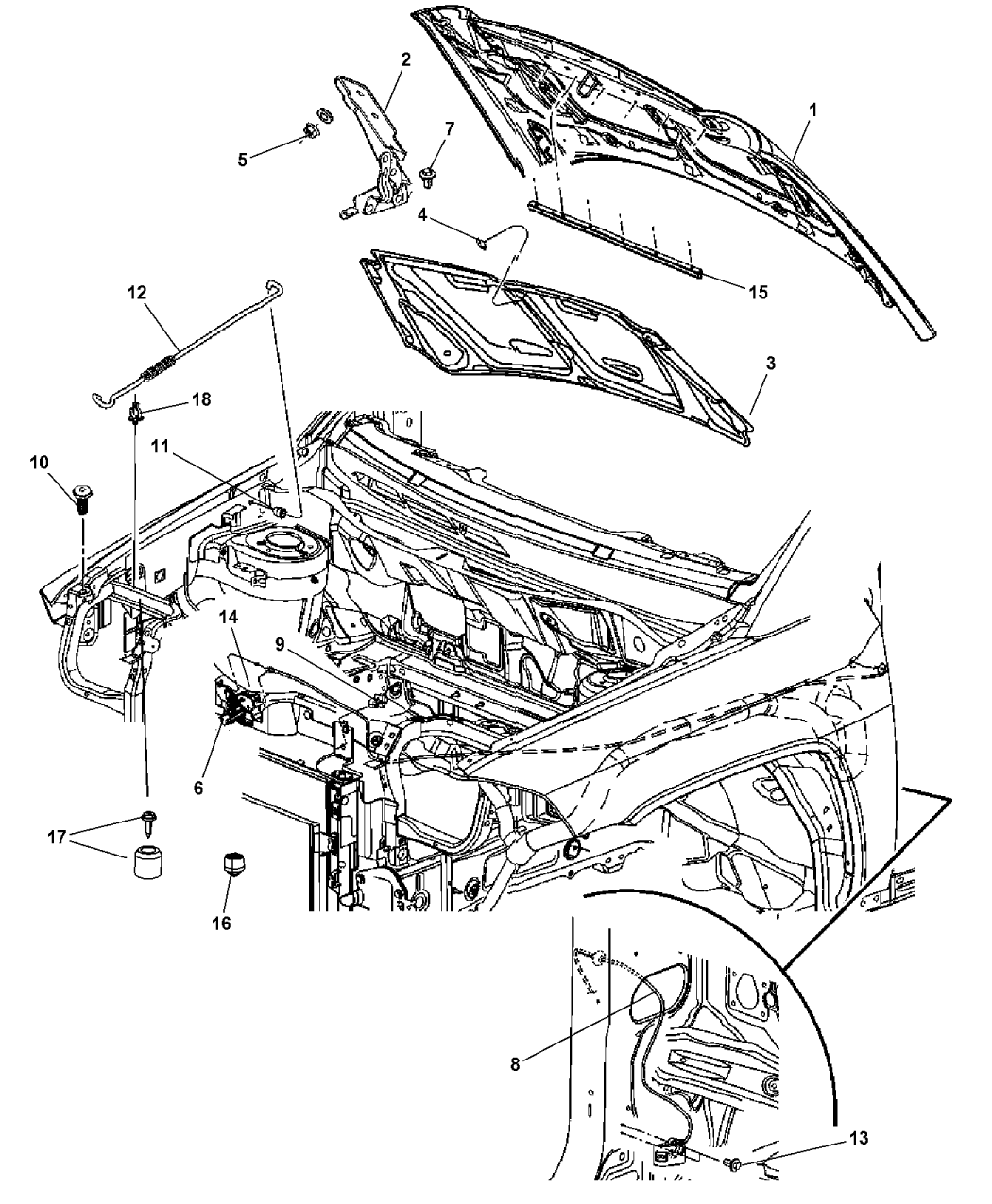 2
1
5
7
4
15
12
3
18
10
11
14
9
6
17
16
8
13