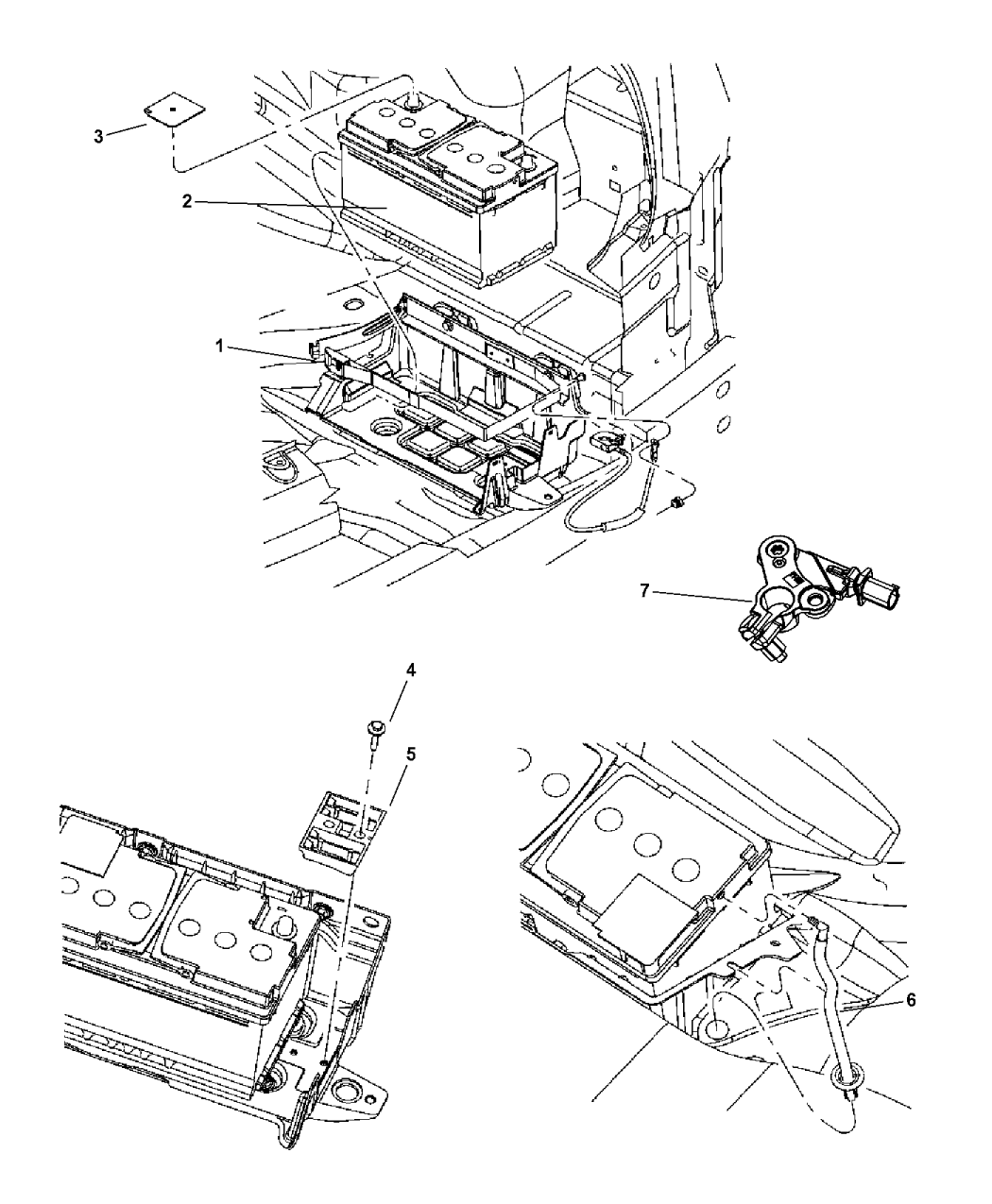 3
2
1
7
4
5
6