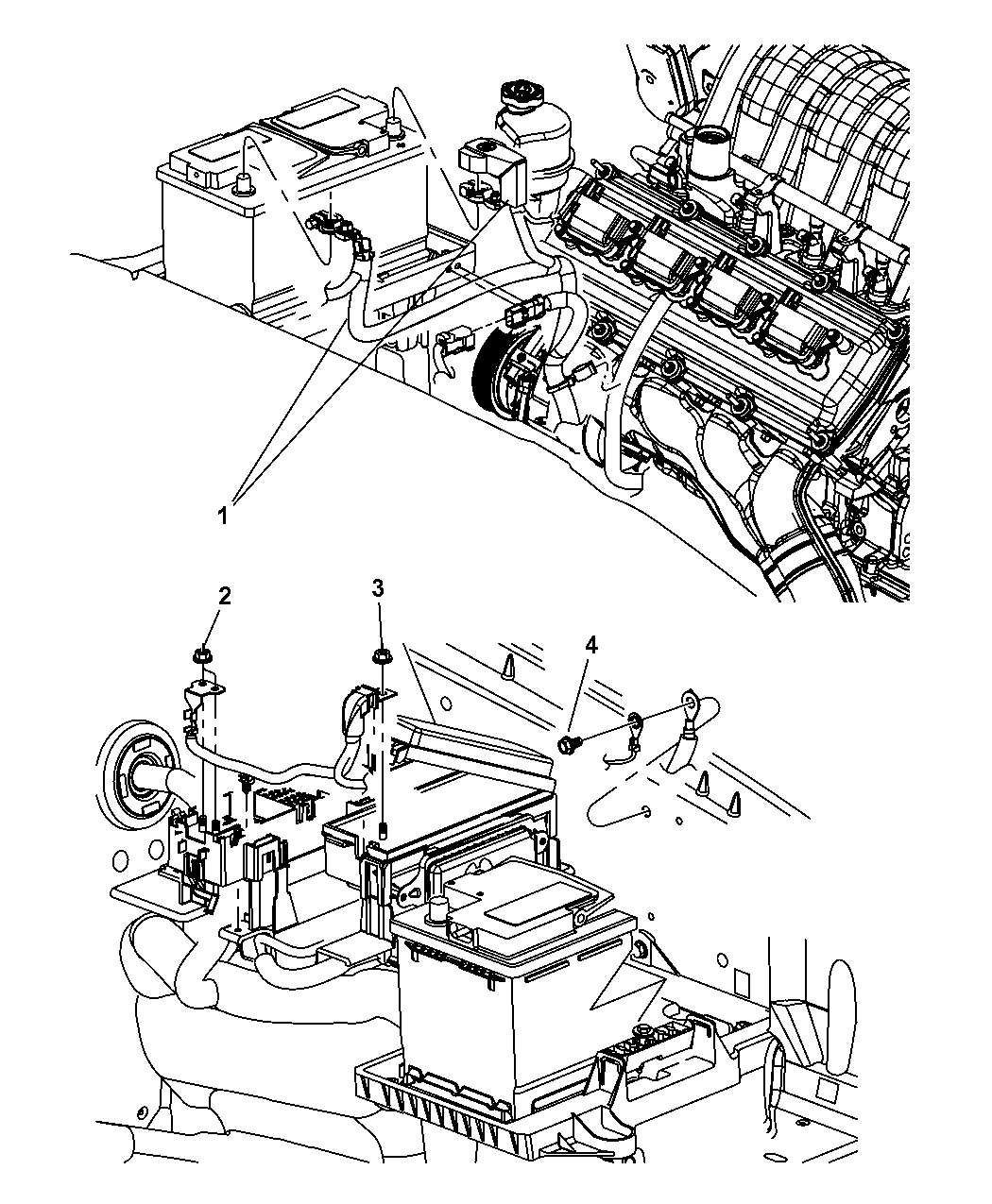 1

2

3

4