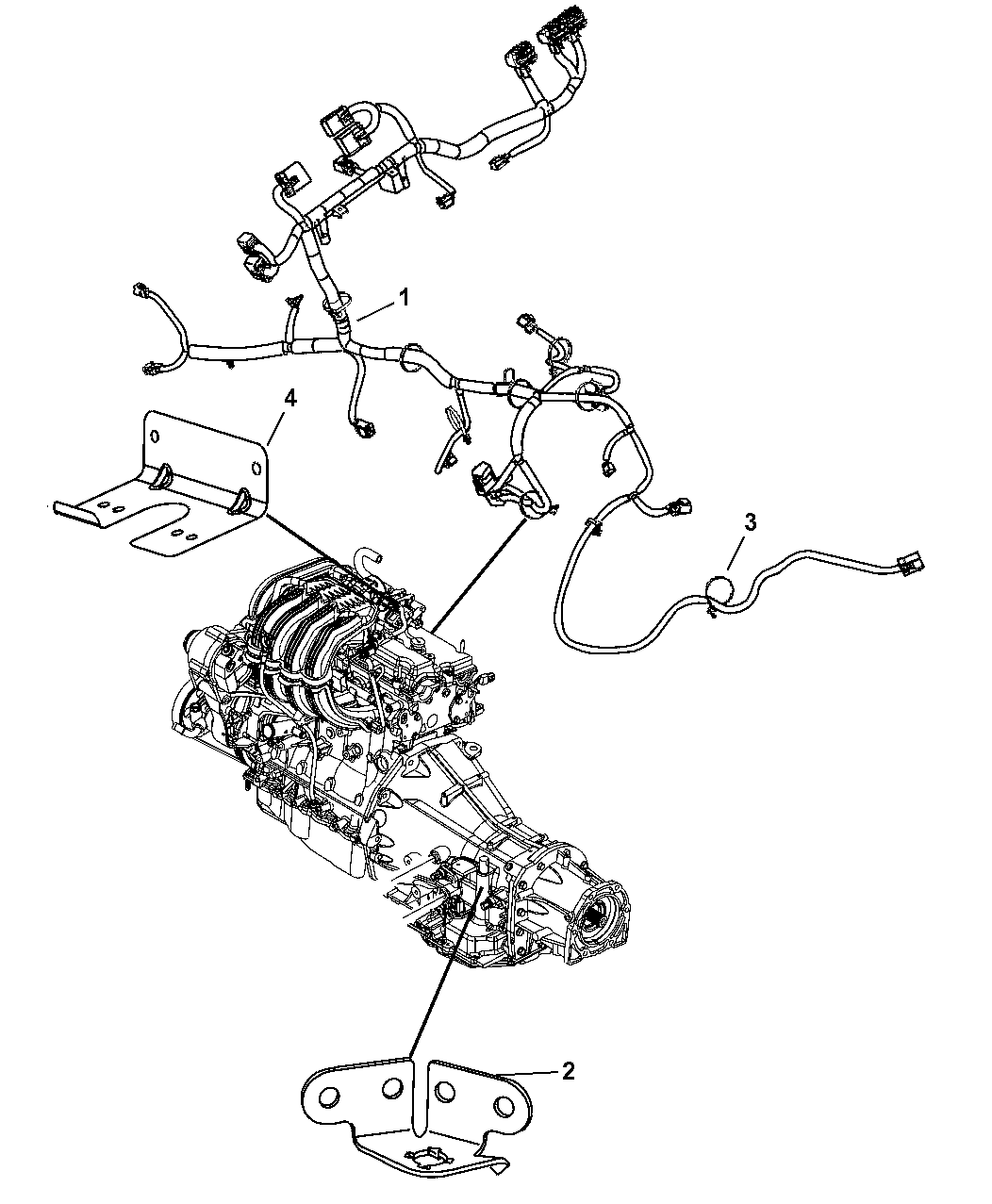 1
4
3
2