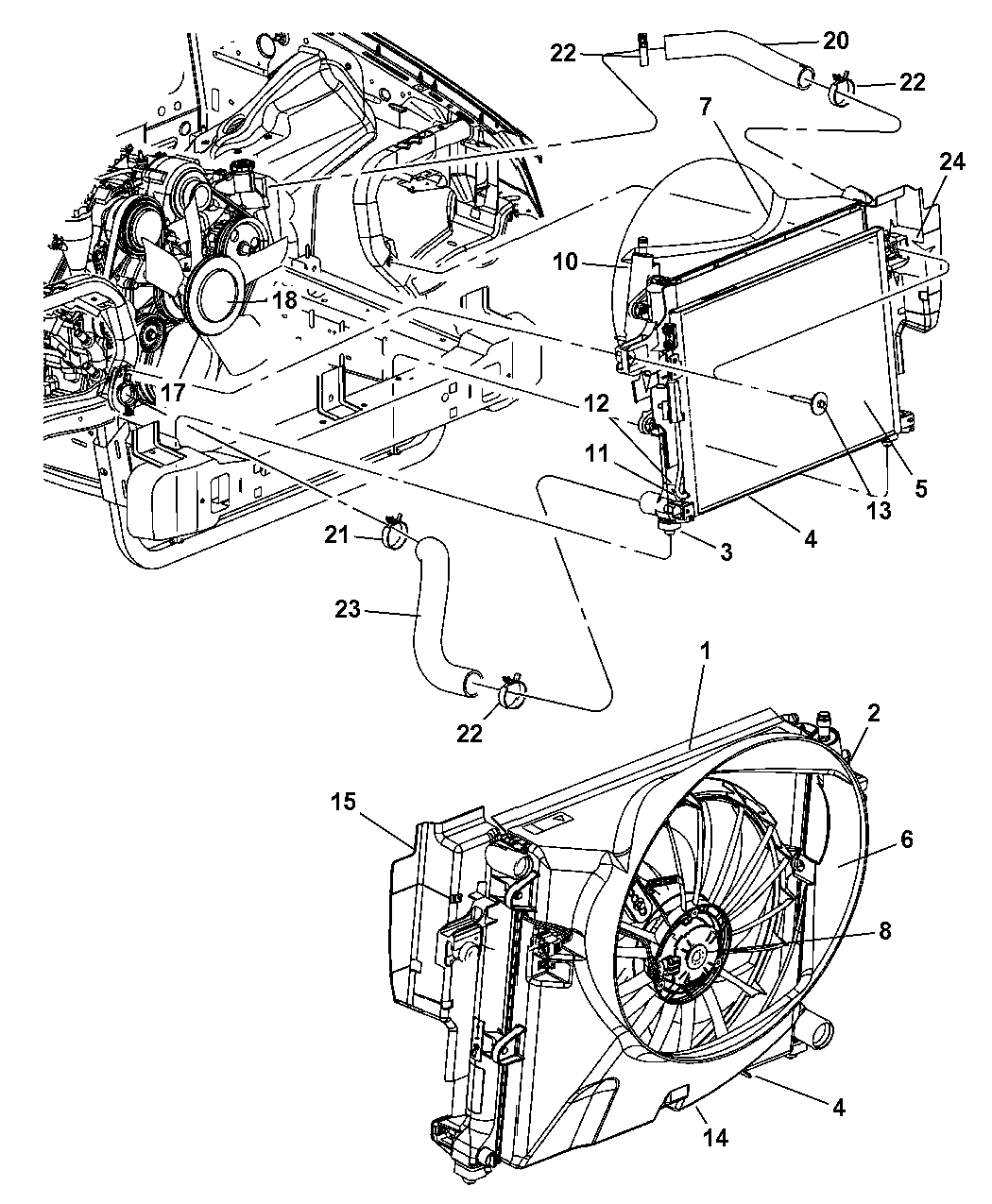 22
20
22
7
24
10
18
17
12
11
13
5
4
3
21
23
22
1
2
15
6
8
4
14