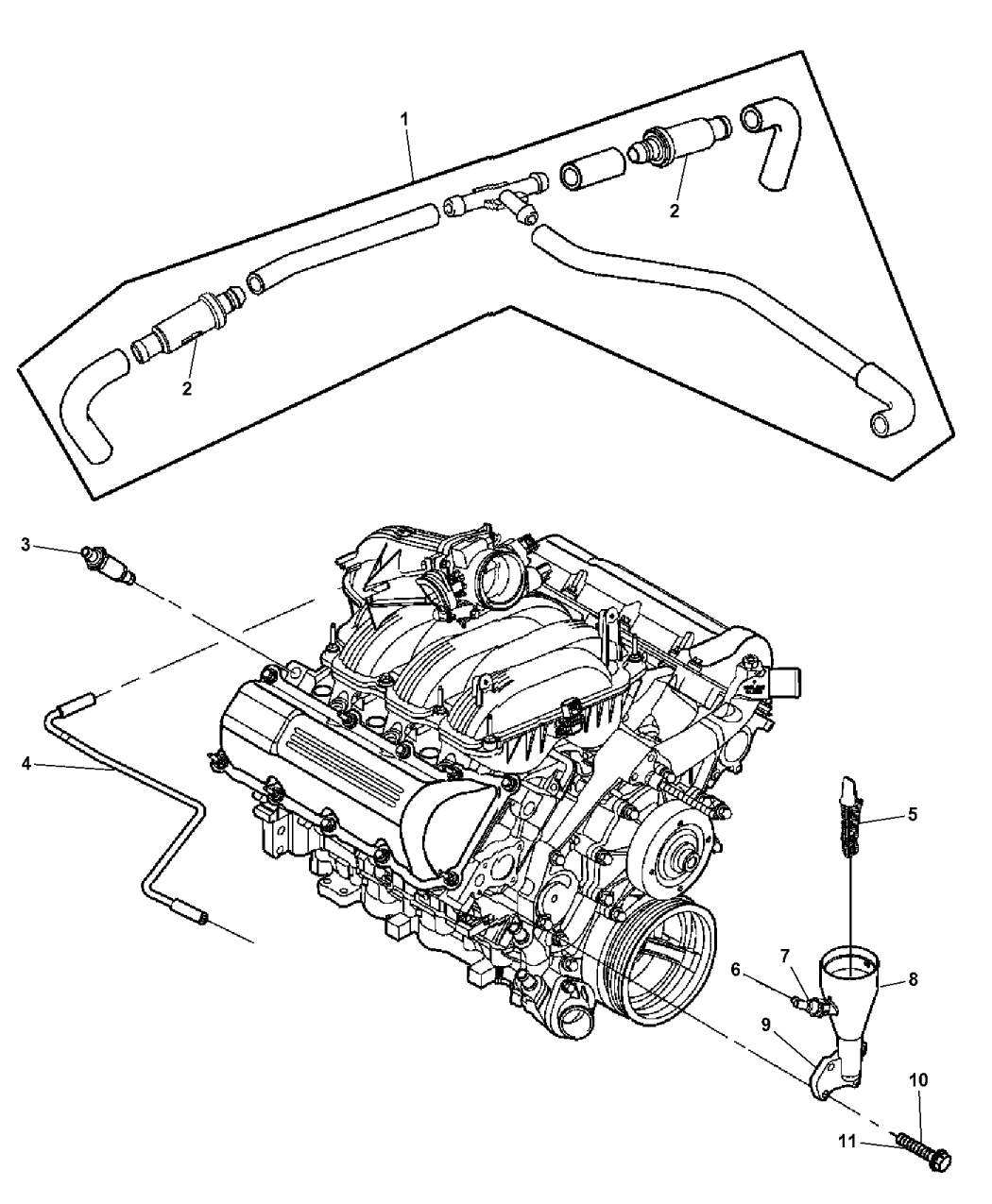 1
2
2
3
4
5
6
7
8
9
10
11