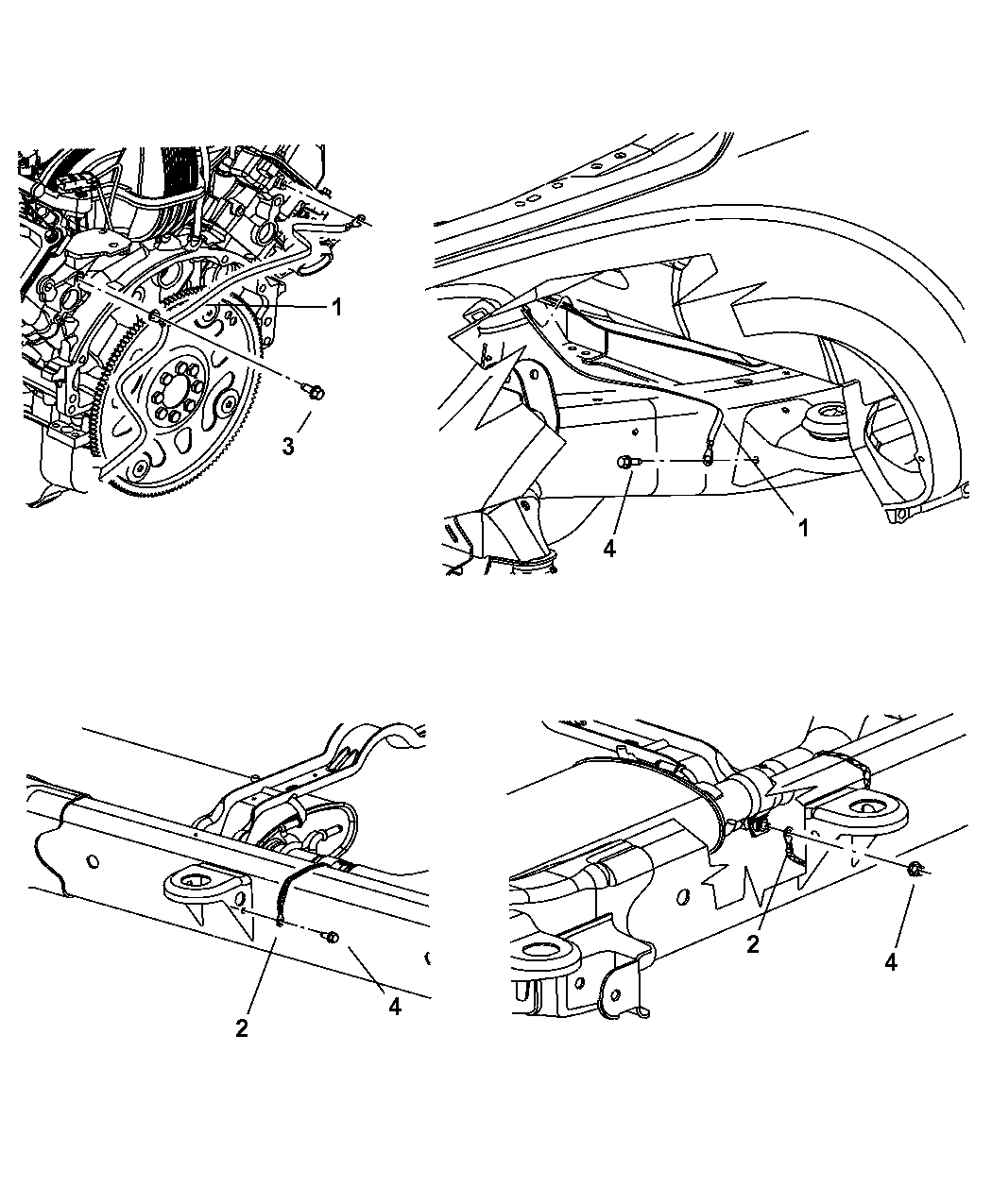 1
3
4
1
2
4
2
4