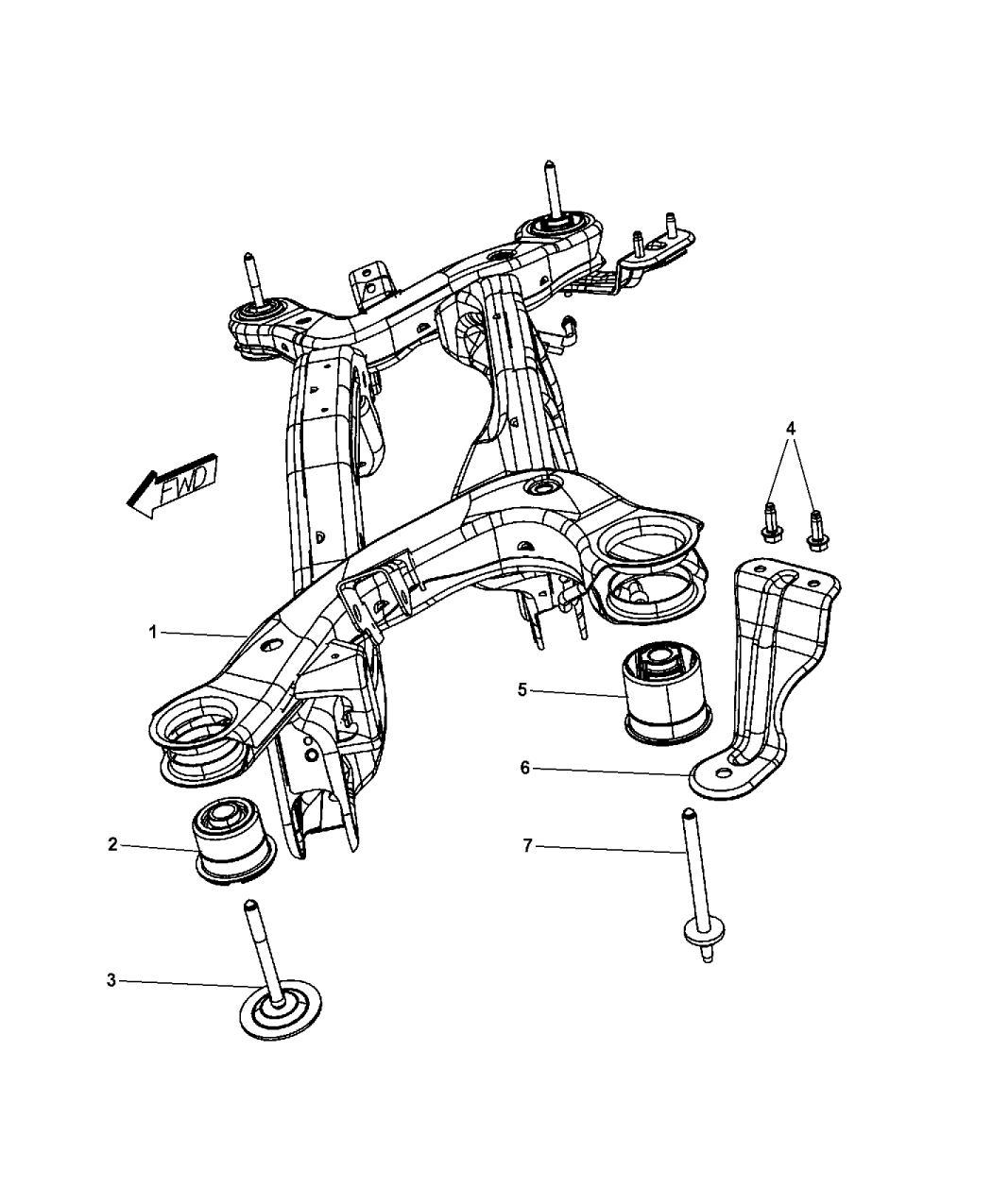 FWD

4

1

5

6

2

7

3